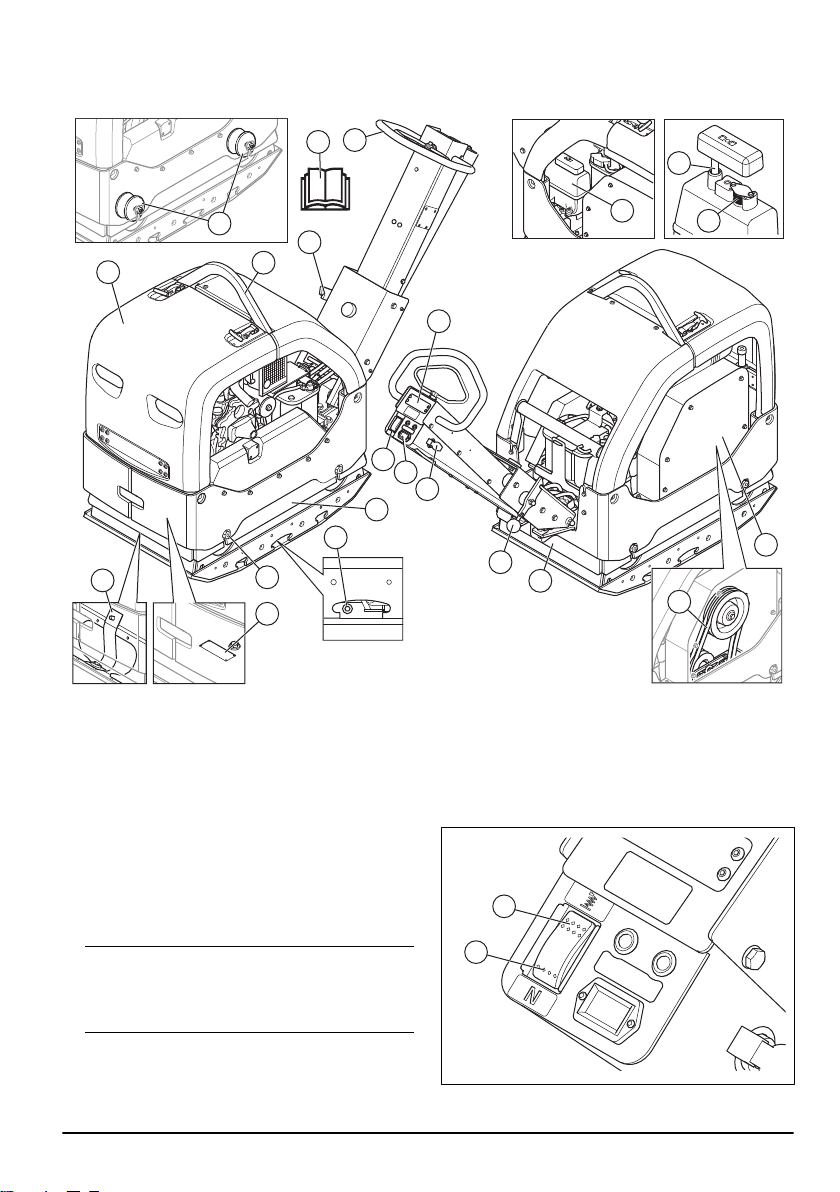 N