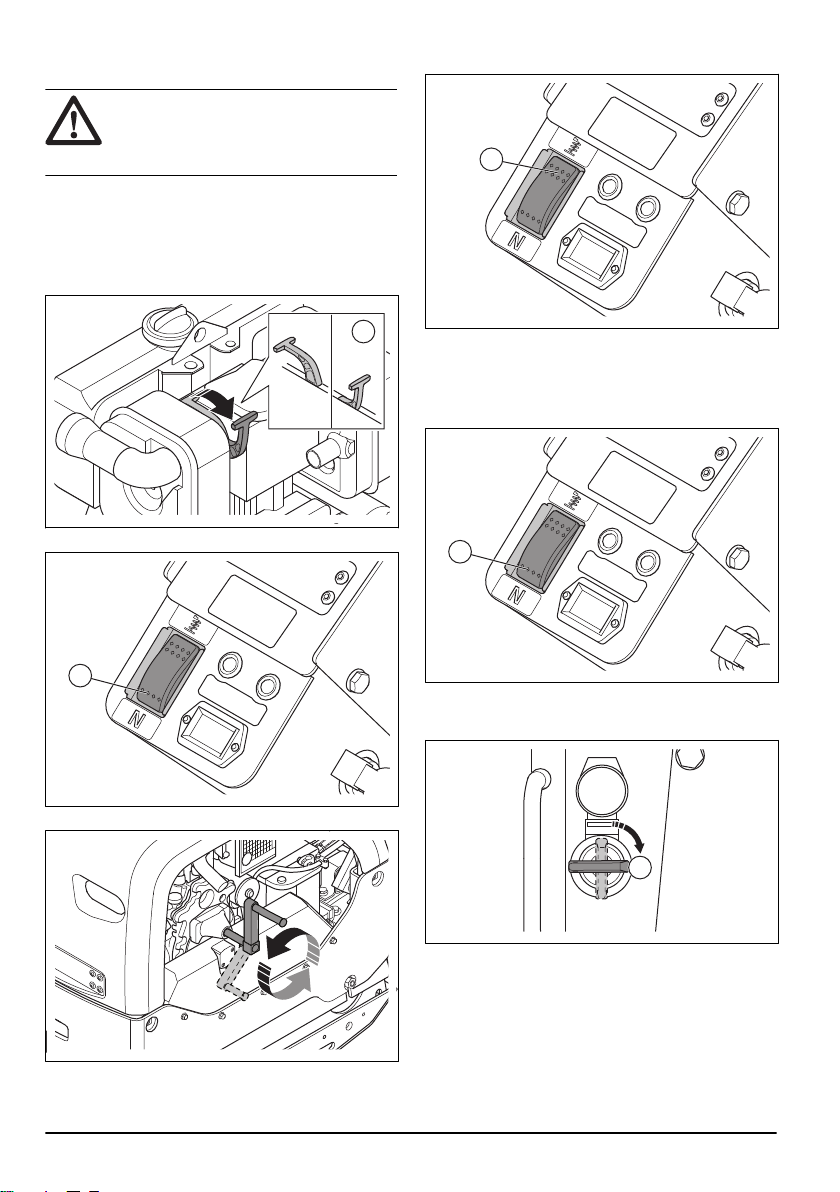 N

N

N