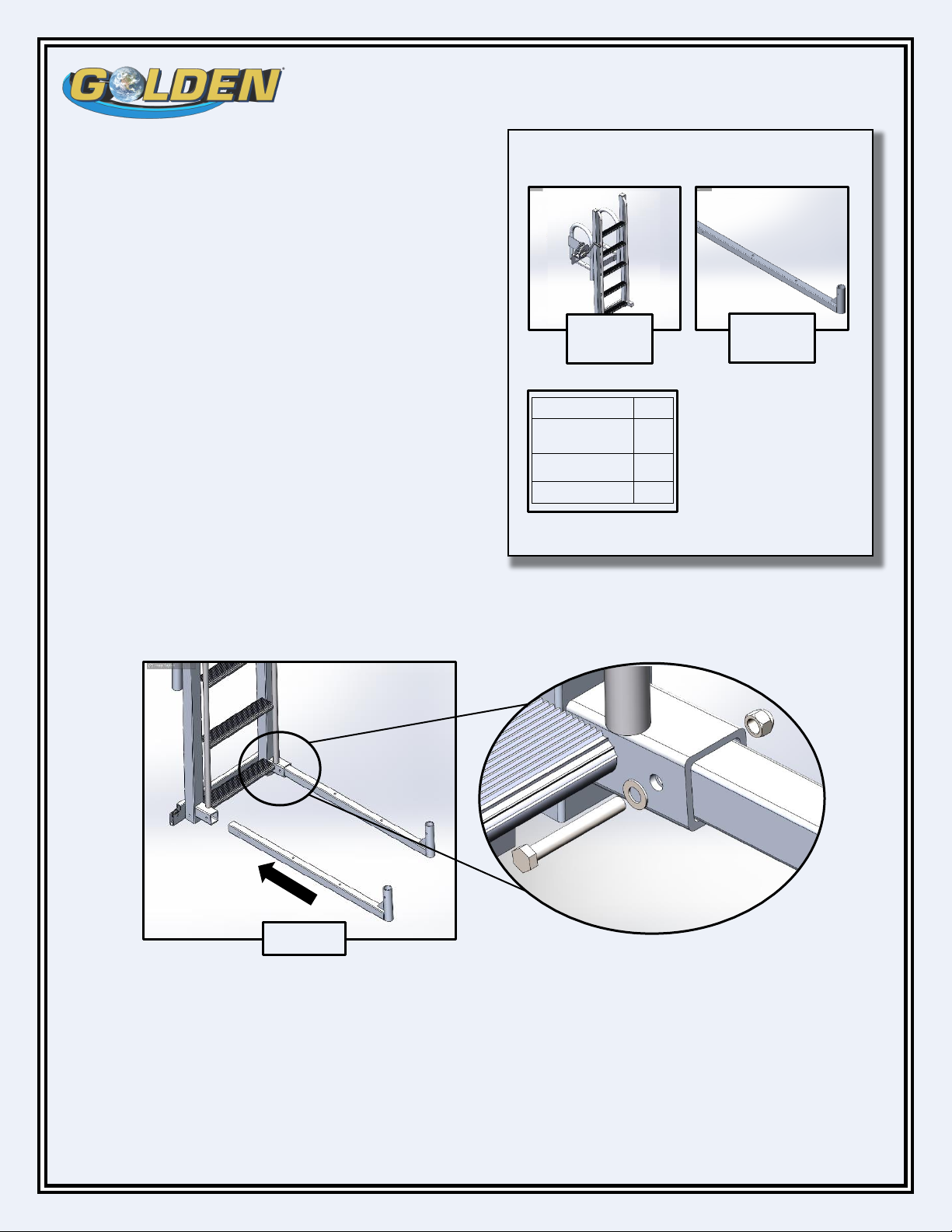 GOLDEN