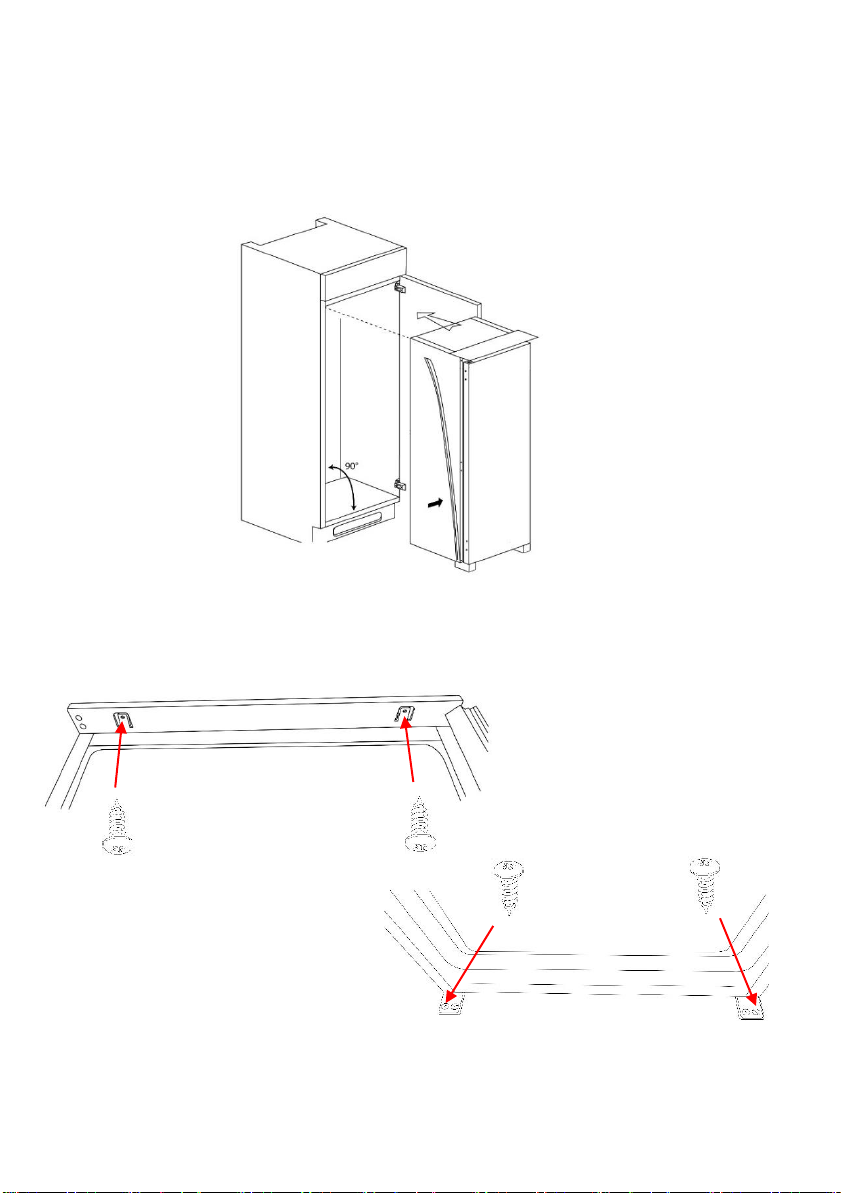 90°