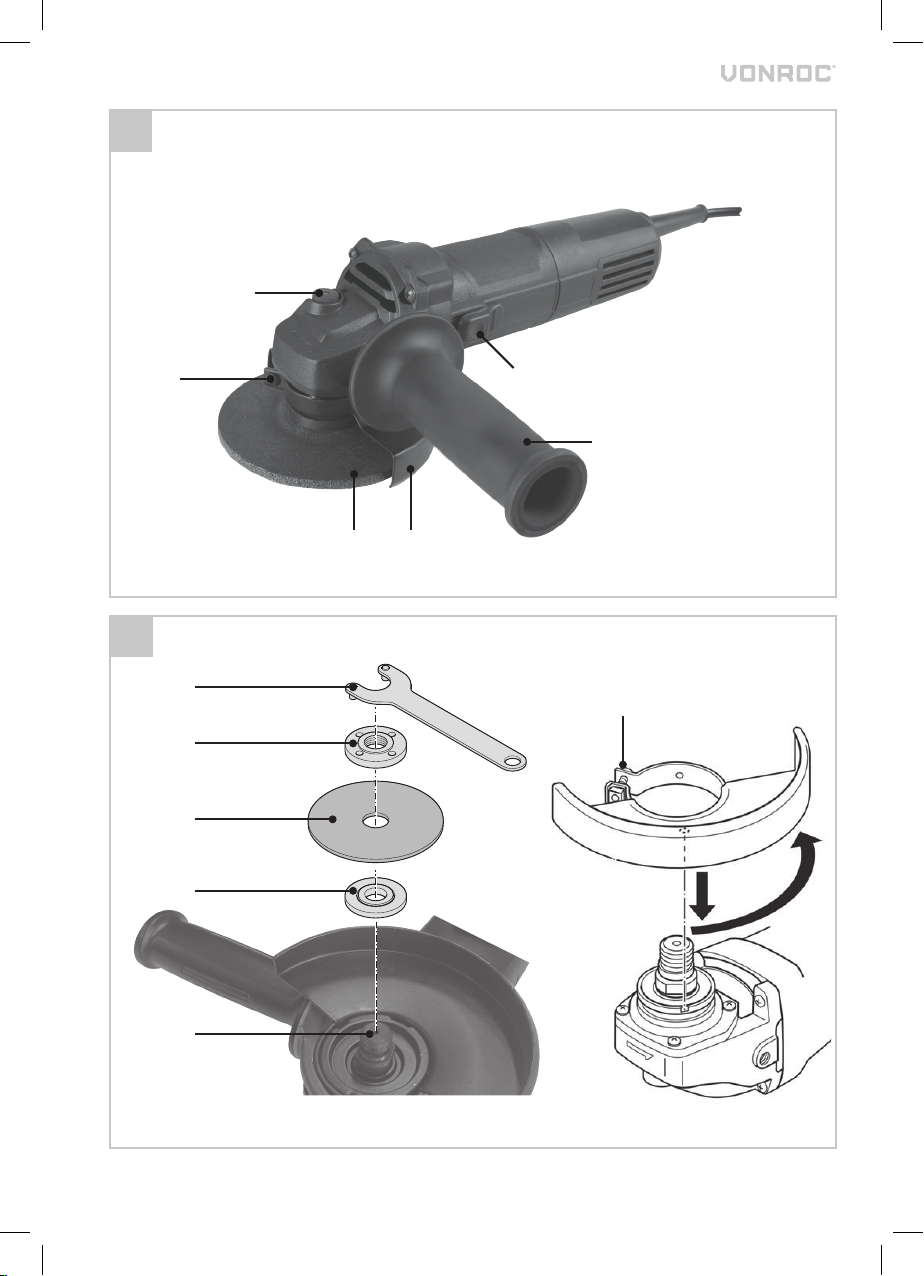 VONROC