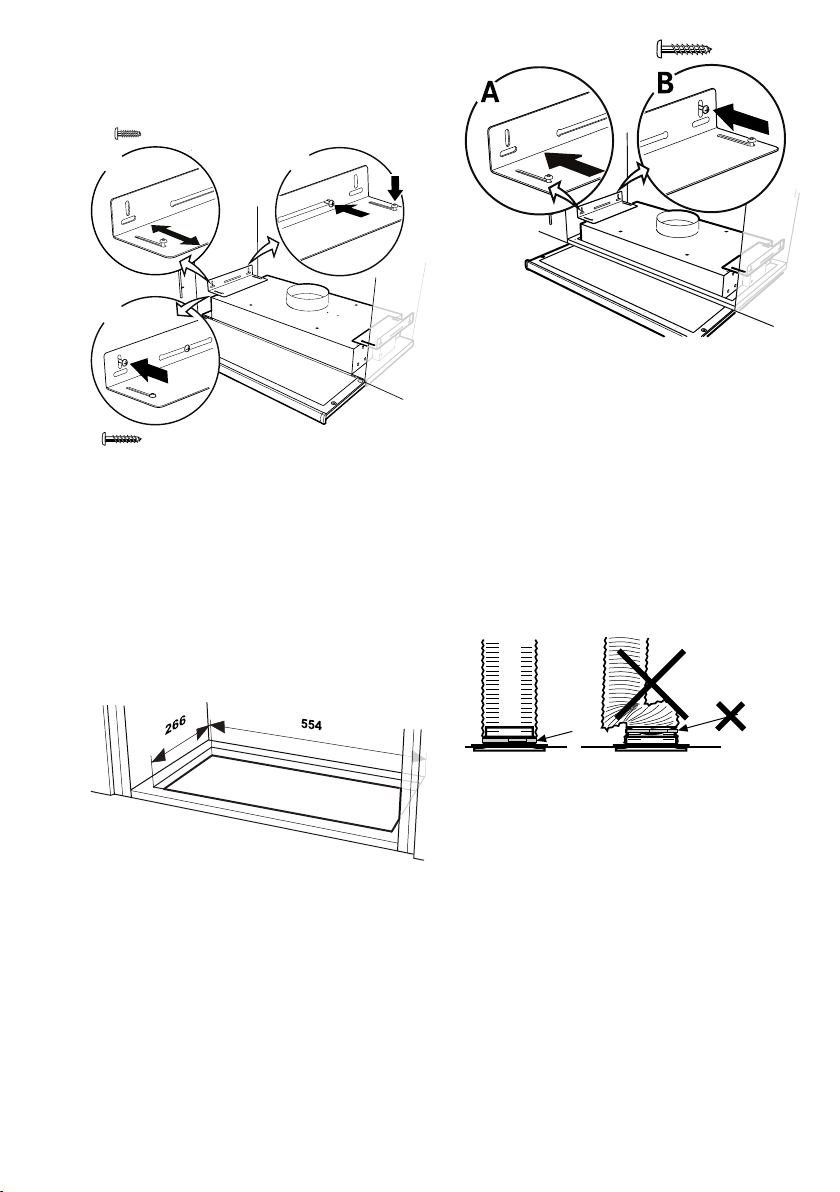 A

B

266

554