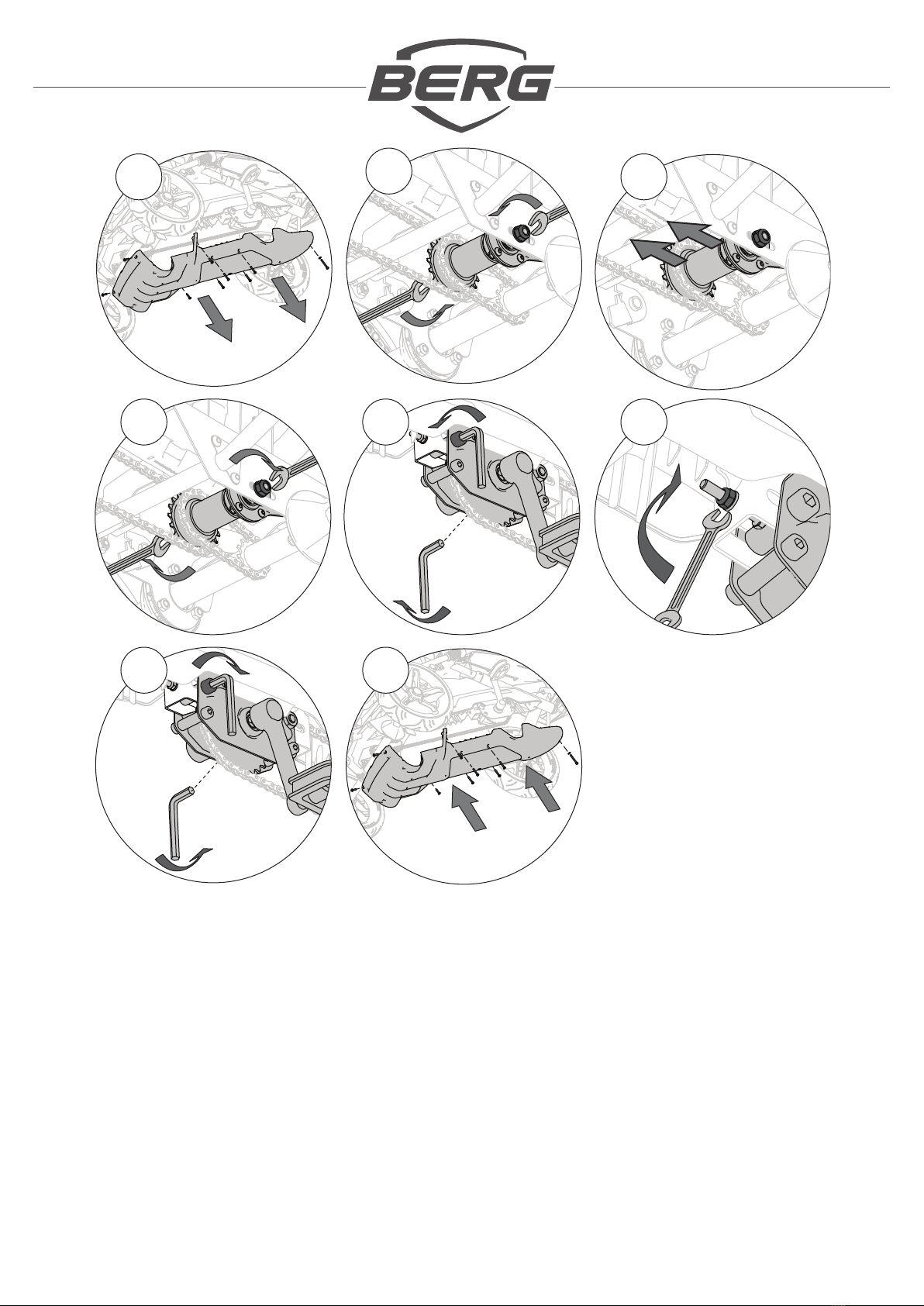 BERG