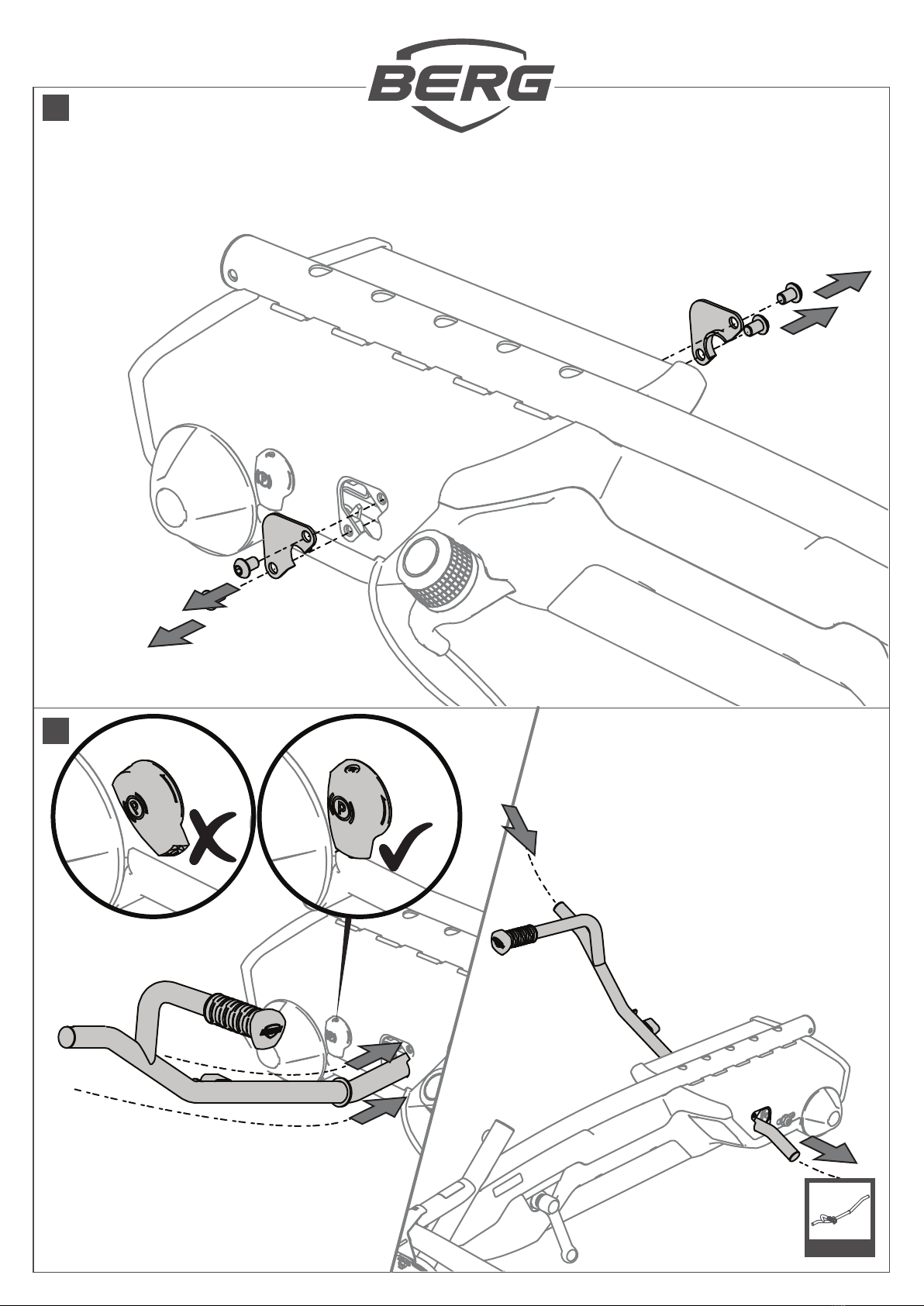 BERG

P

P