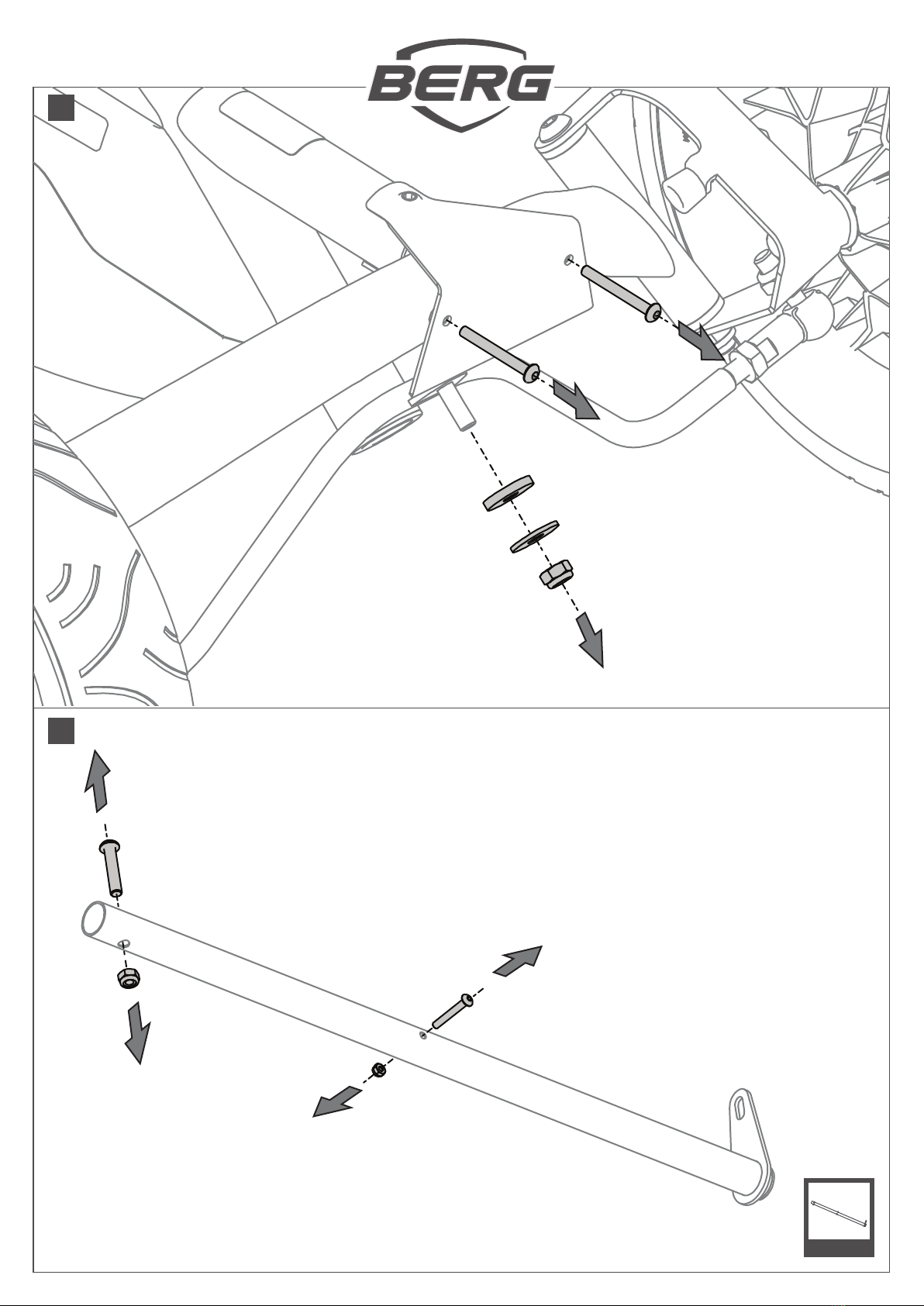 BERG