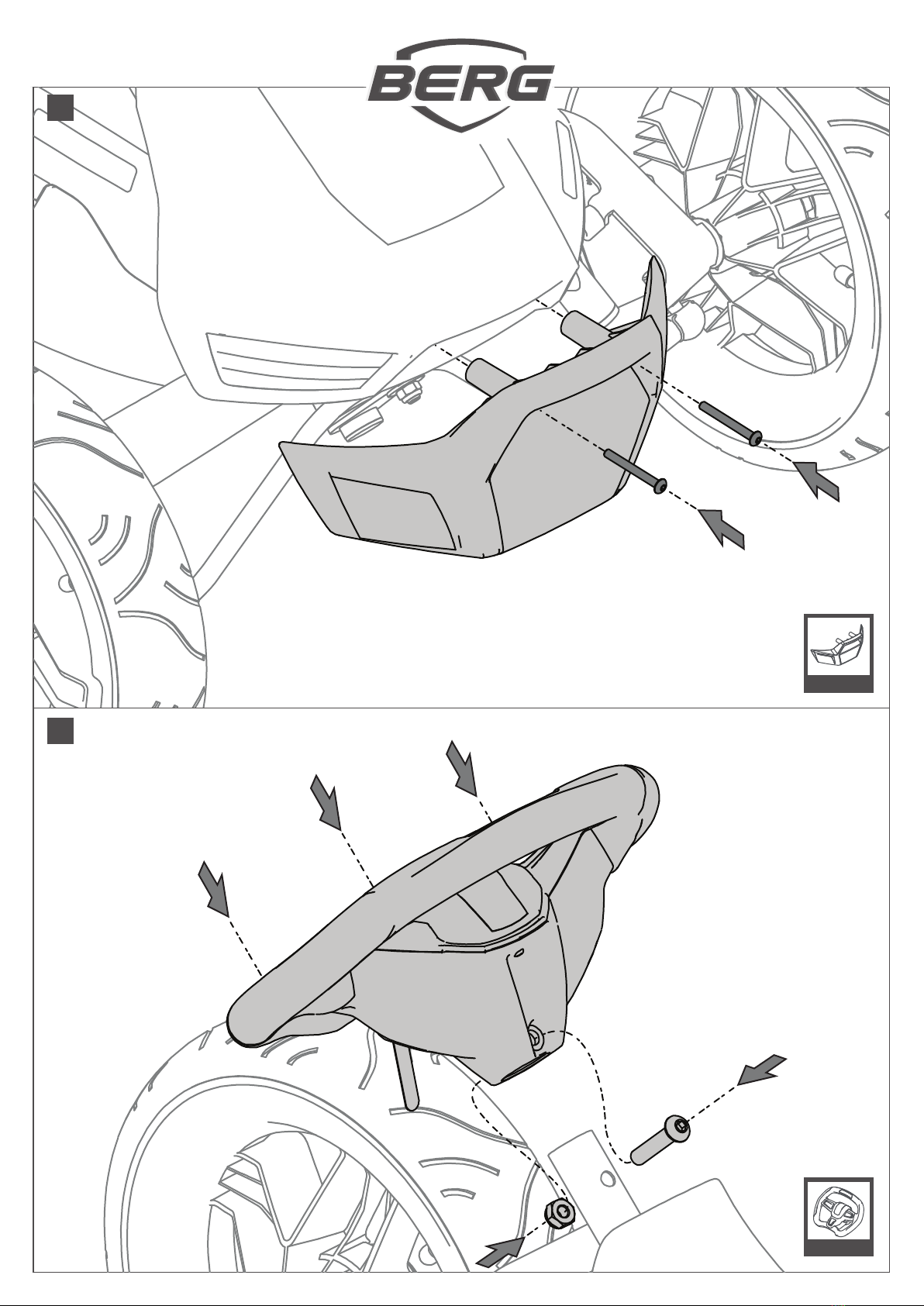 BERG