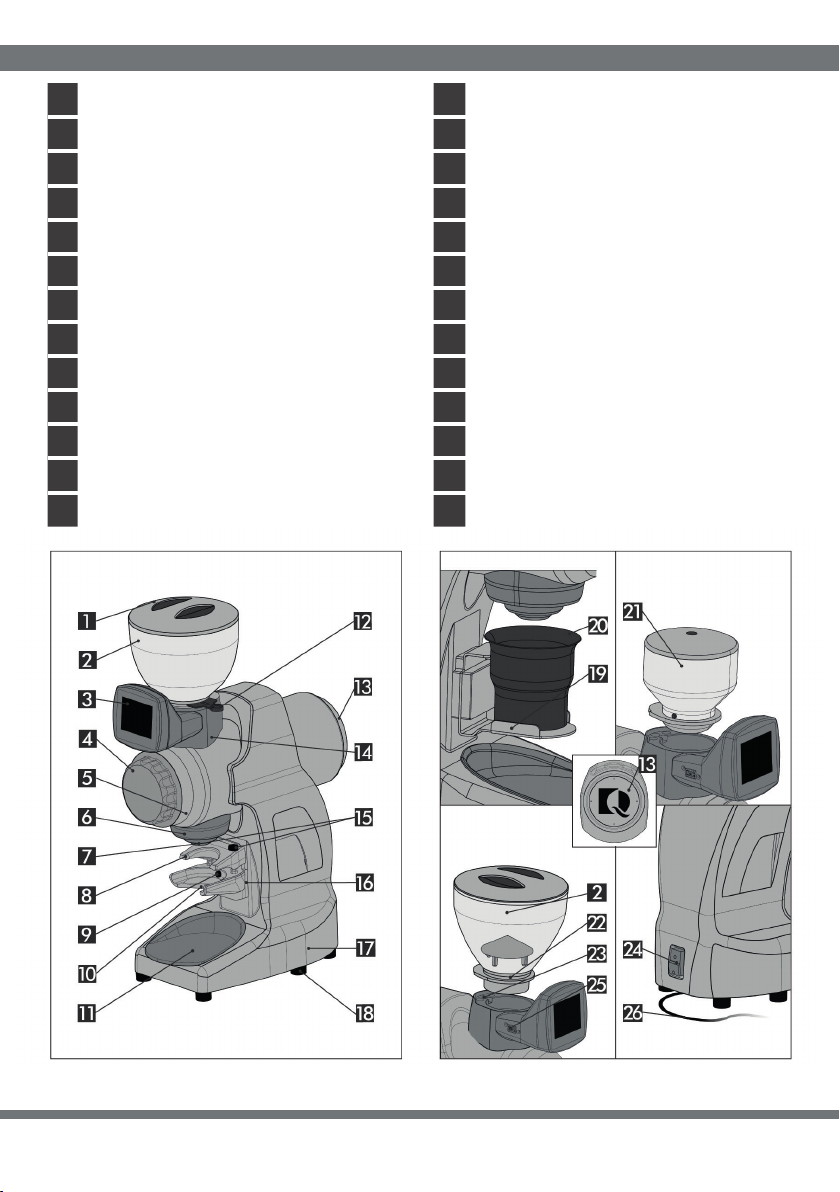 1
2
3
4
5
6
7
8
9
10
11
12
13
14
15
16
17
18
20
19
21
13
2
22
23
25
24
26