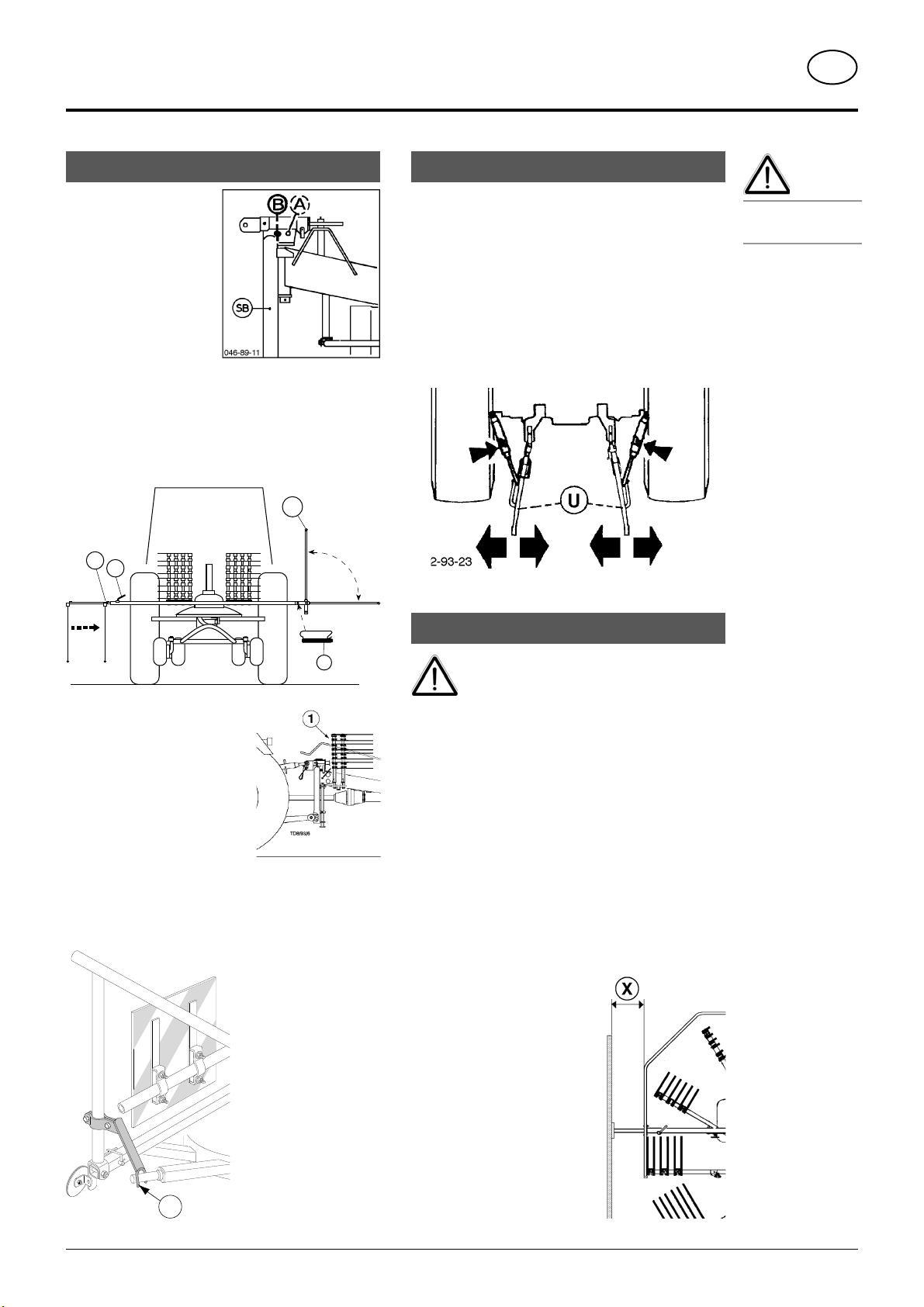 B
A
SB
046-89-11

U
2-93-23

1
TD8/93/6

X