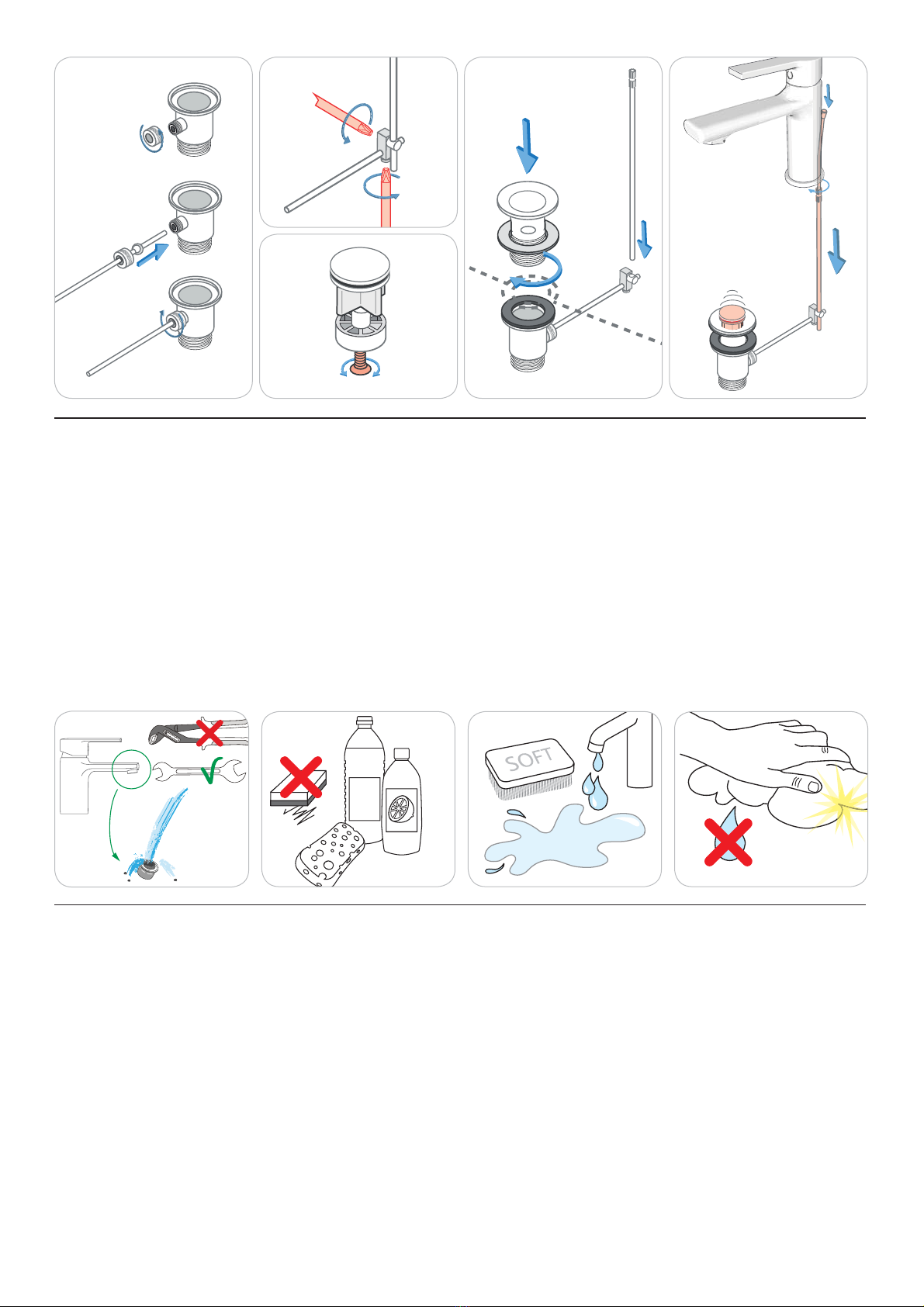 SOFT