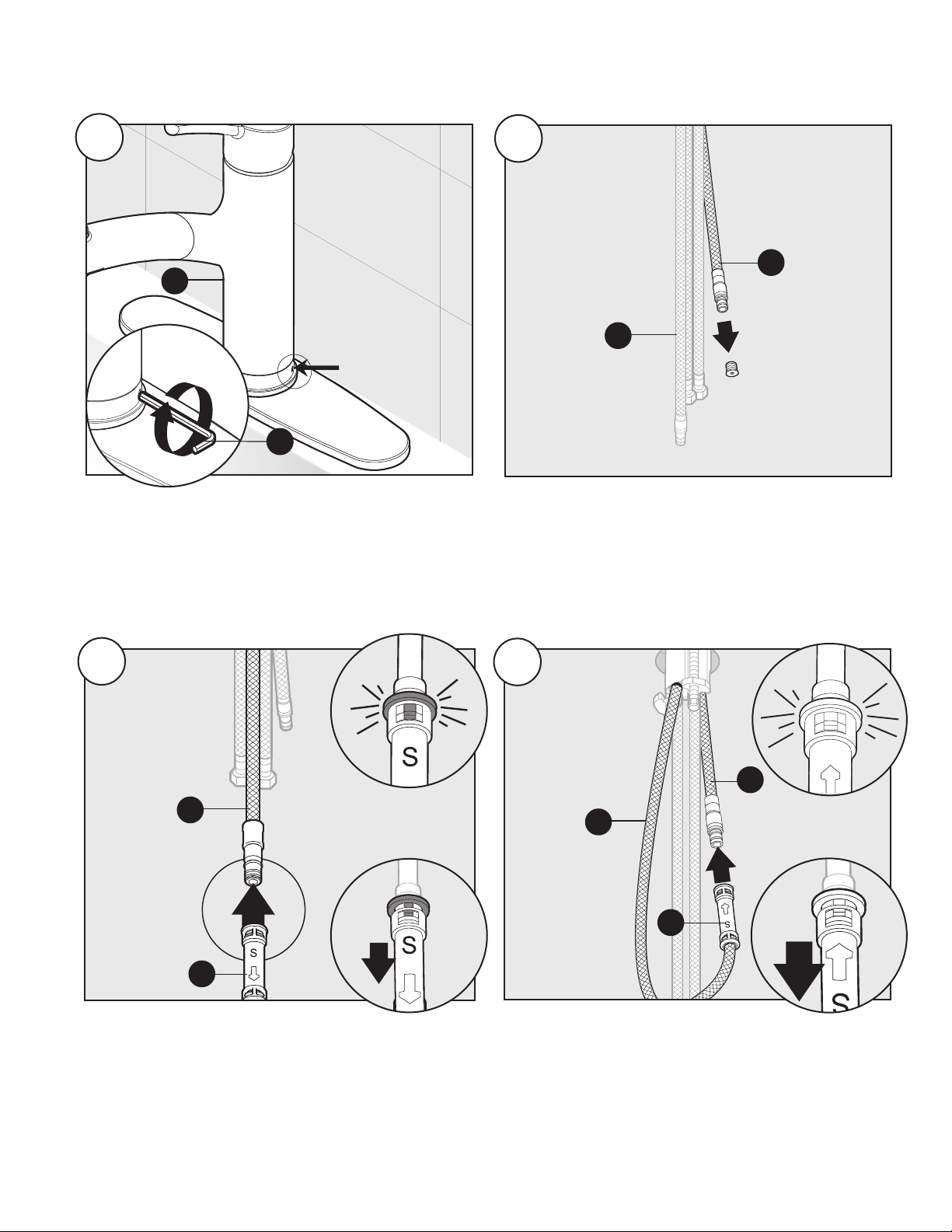 S

S

S

S

S