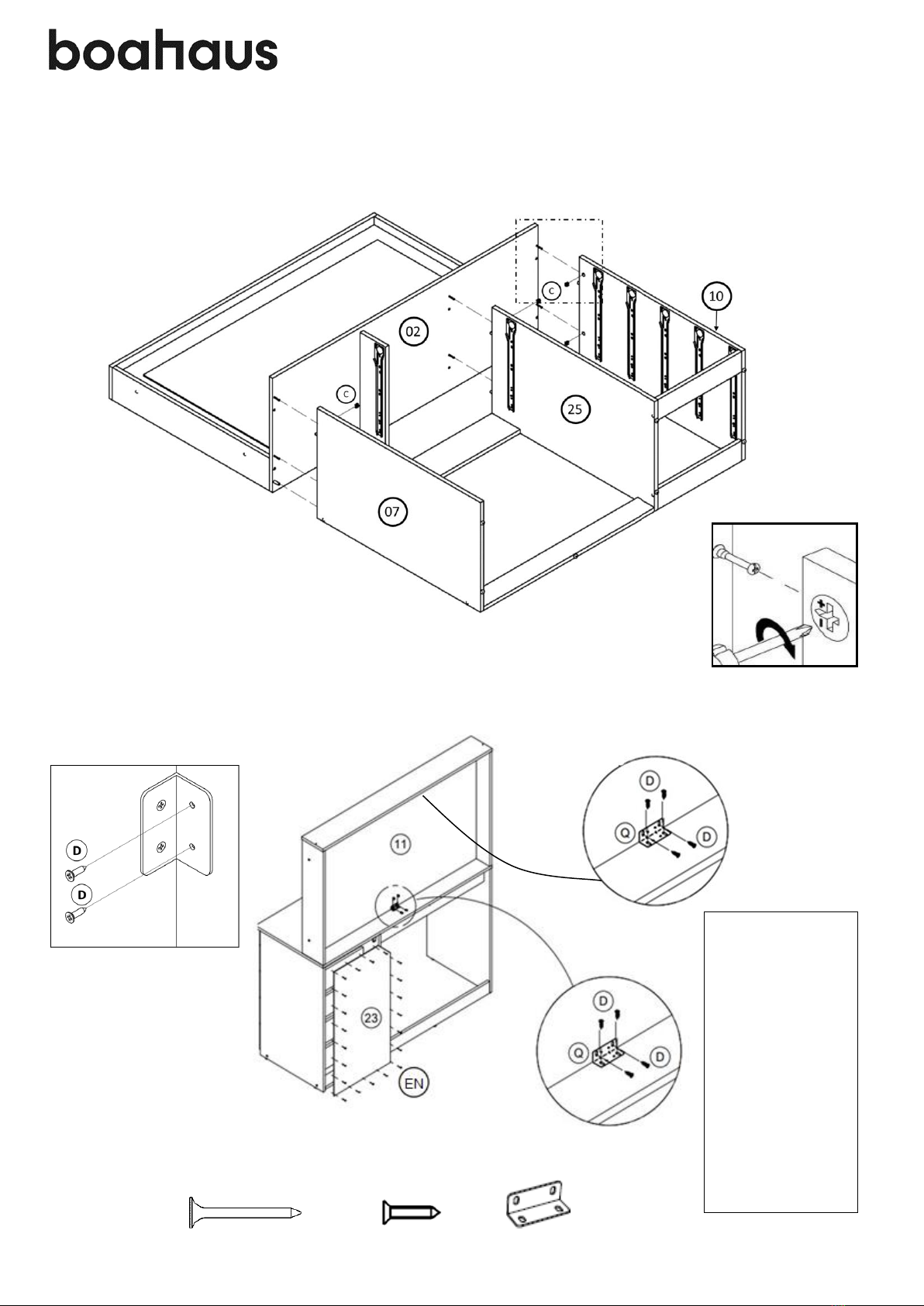 boahaus

C
10
02
C
25
07

D
D

11

D
Q
D

23
EN

D
Q
D