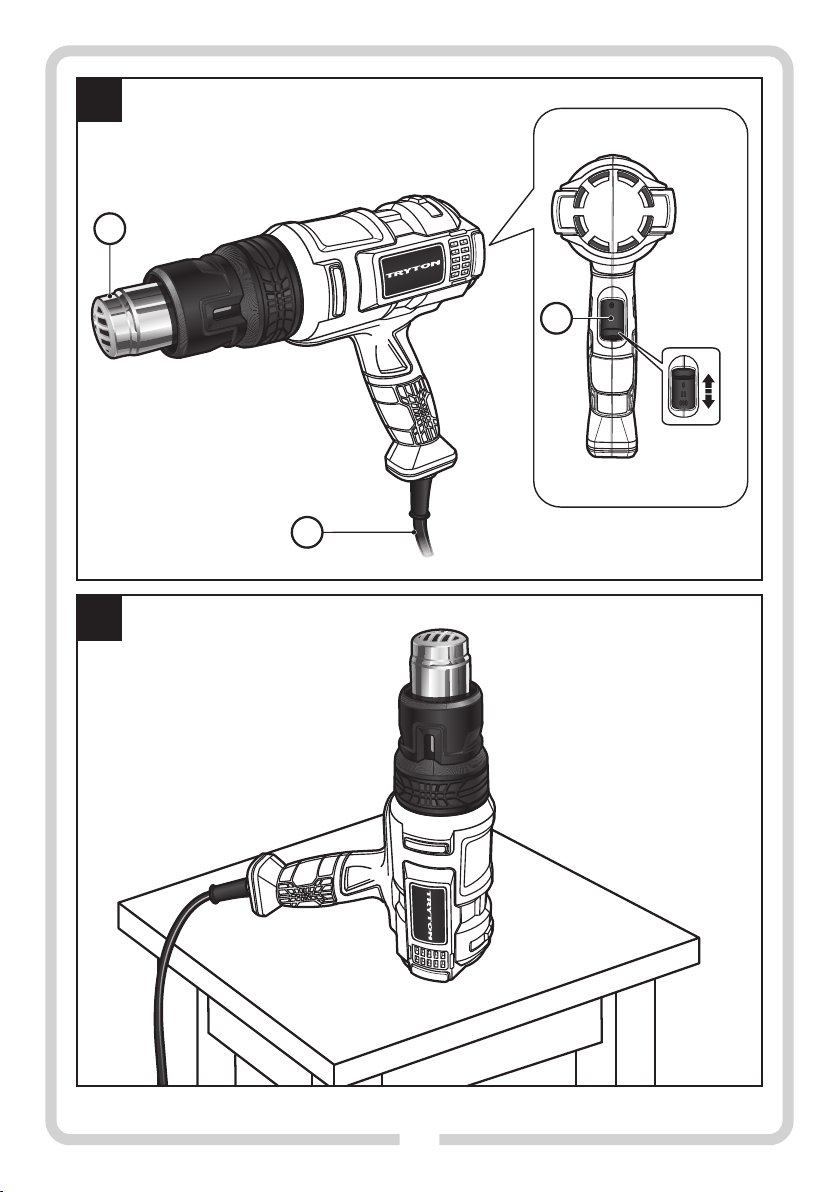 TRYTON

TRYTON