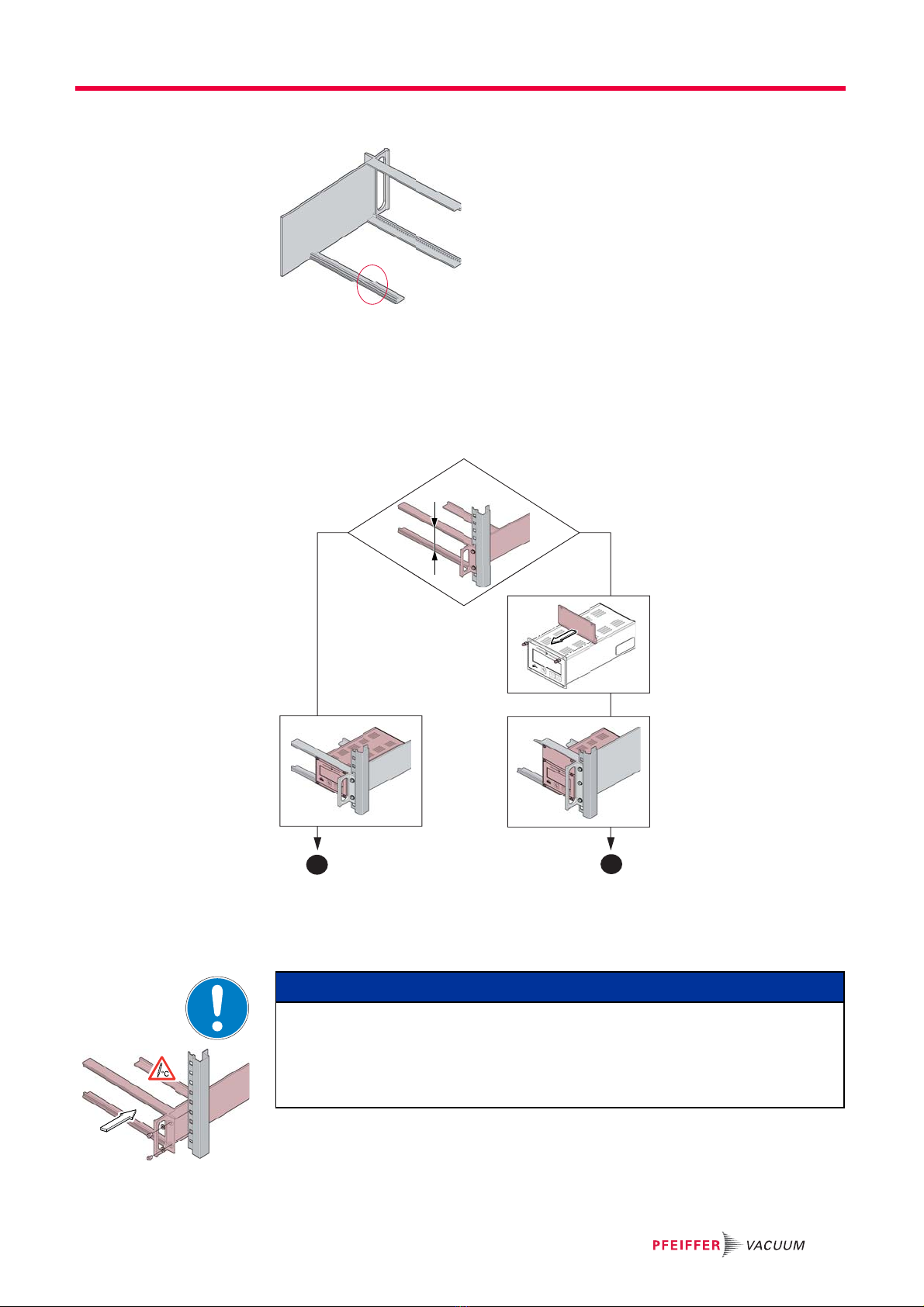 °C

PFEIFFER VACUUM