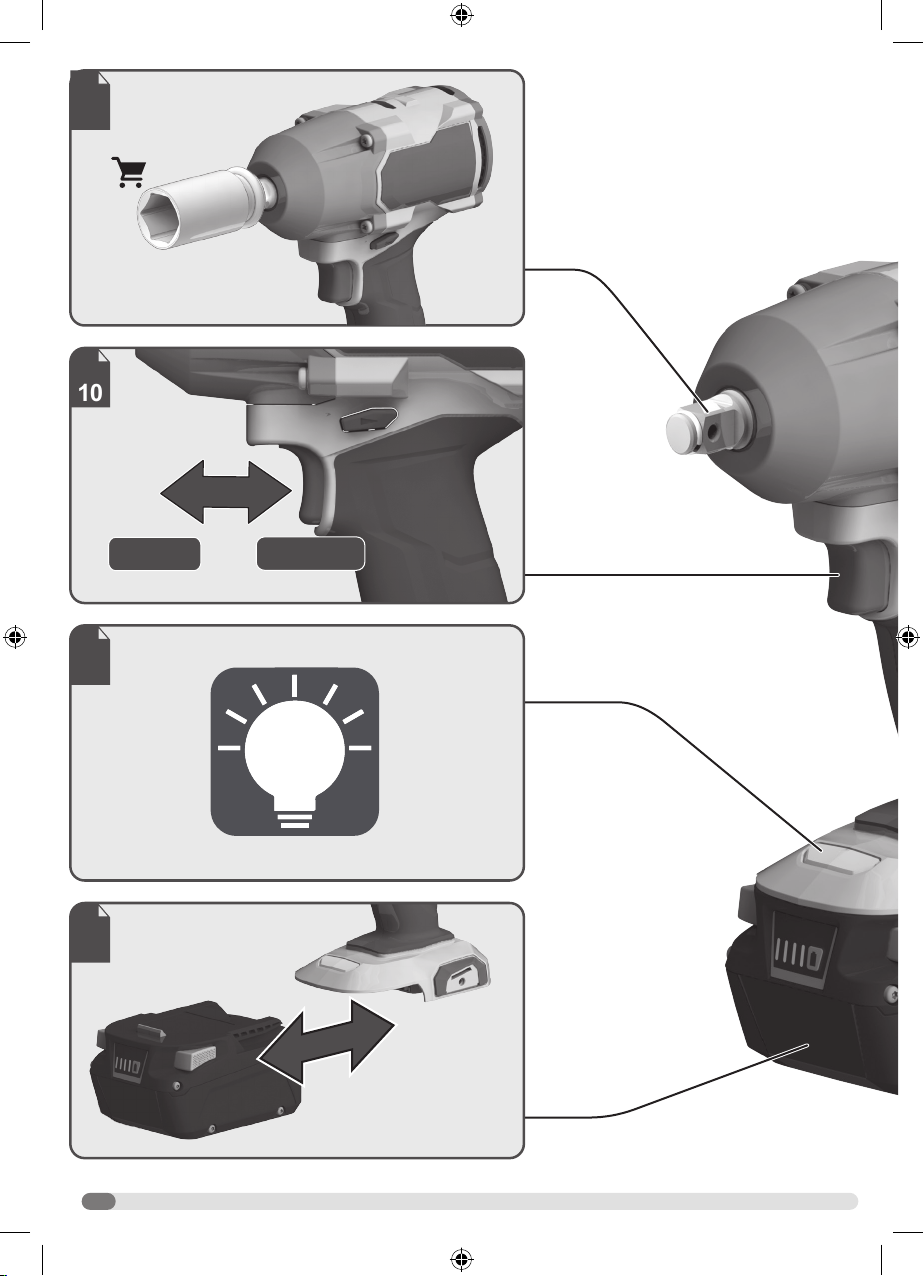 10