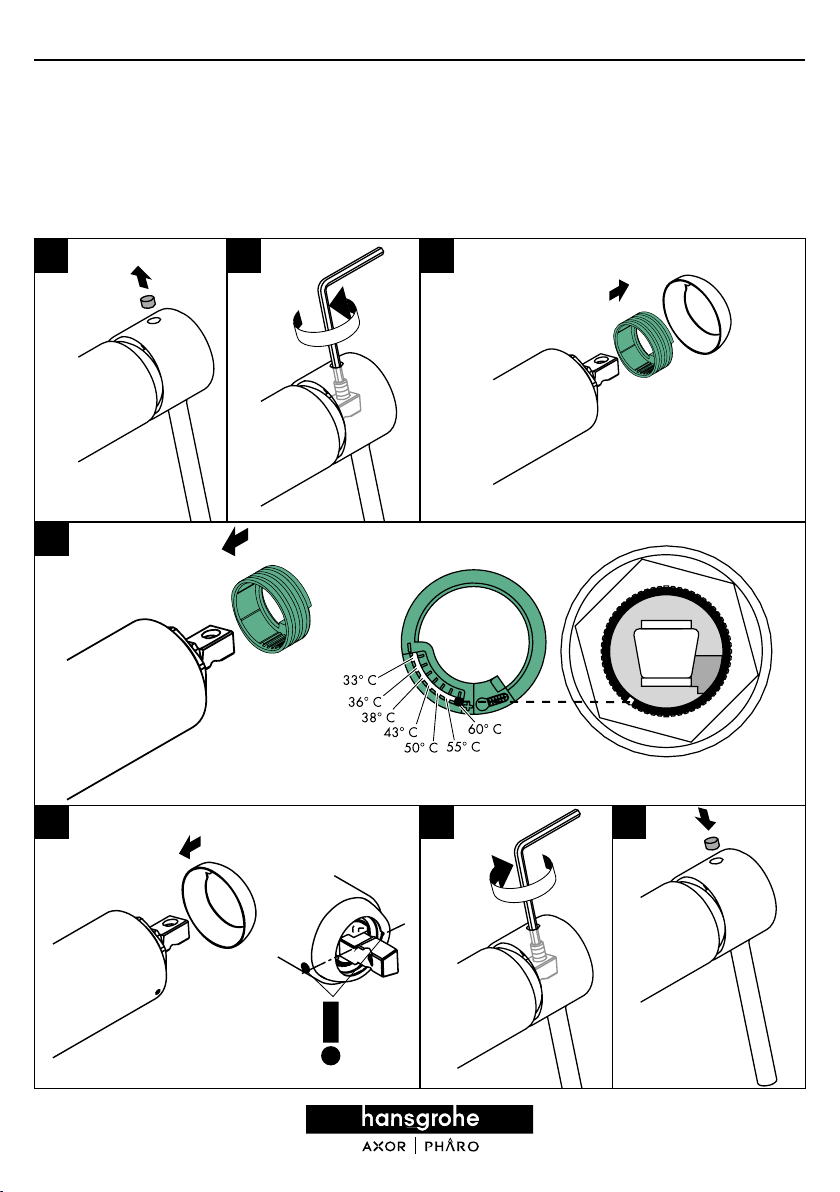 33° C
36° C
38° C
43° C
50° C
55° C
60° C

hansgrohe
AXOR | PHÅRO