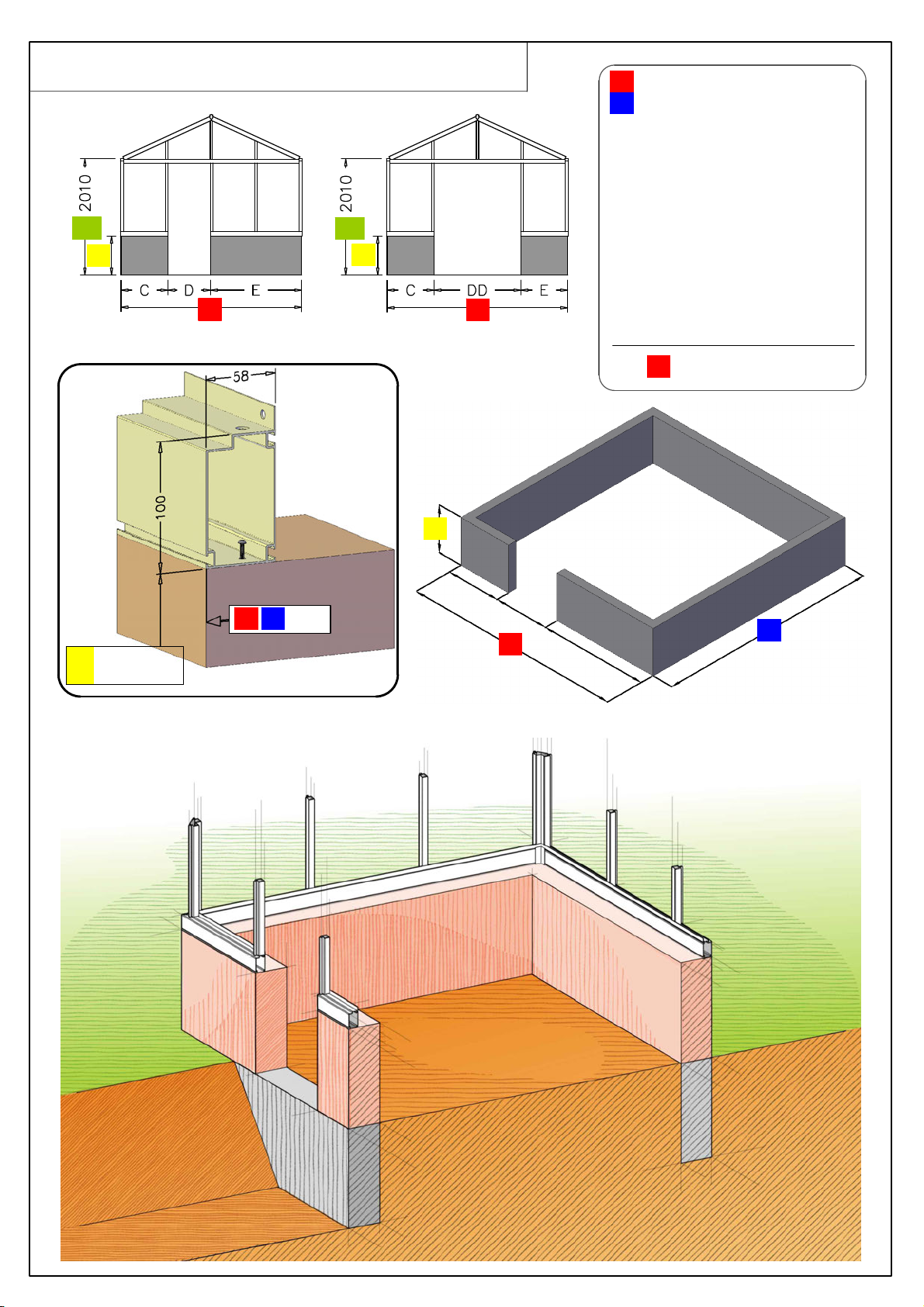 2010

C D E

2010

C DD E

58

100