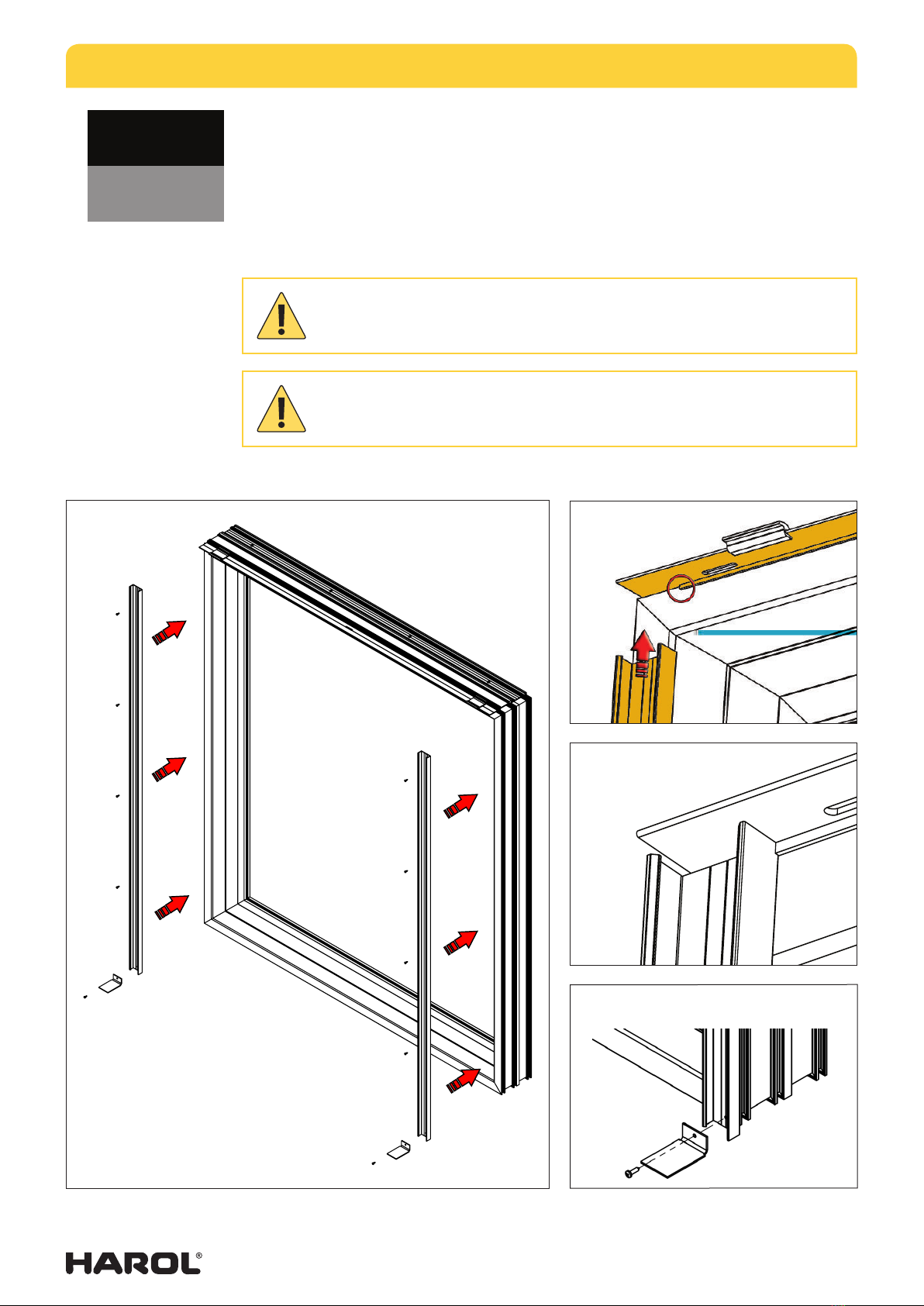 HAROL®