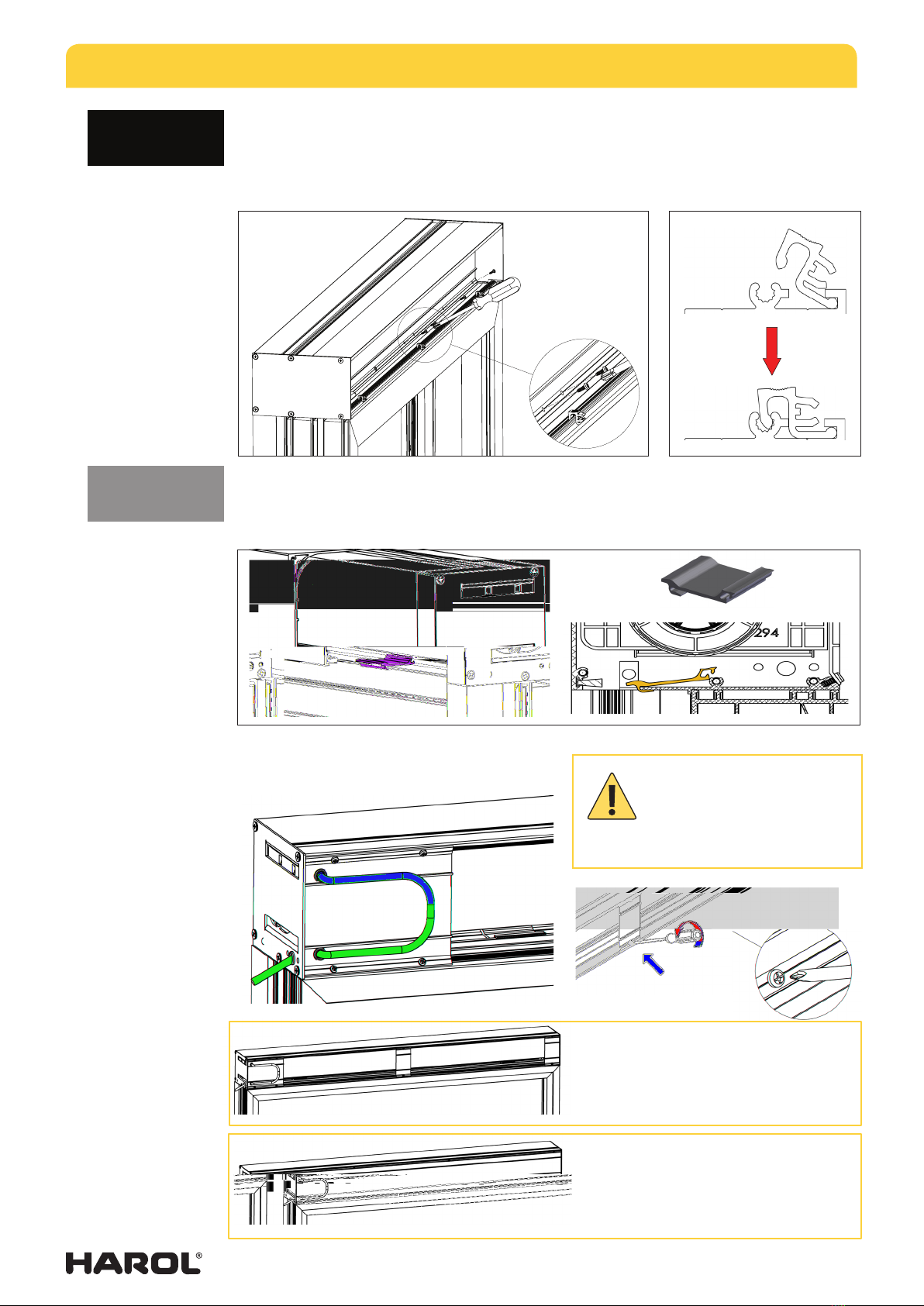 294

HAROL®