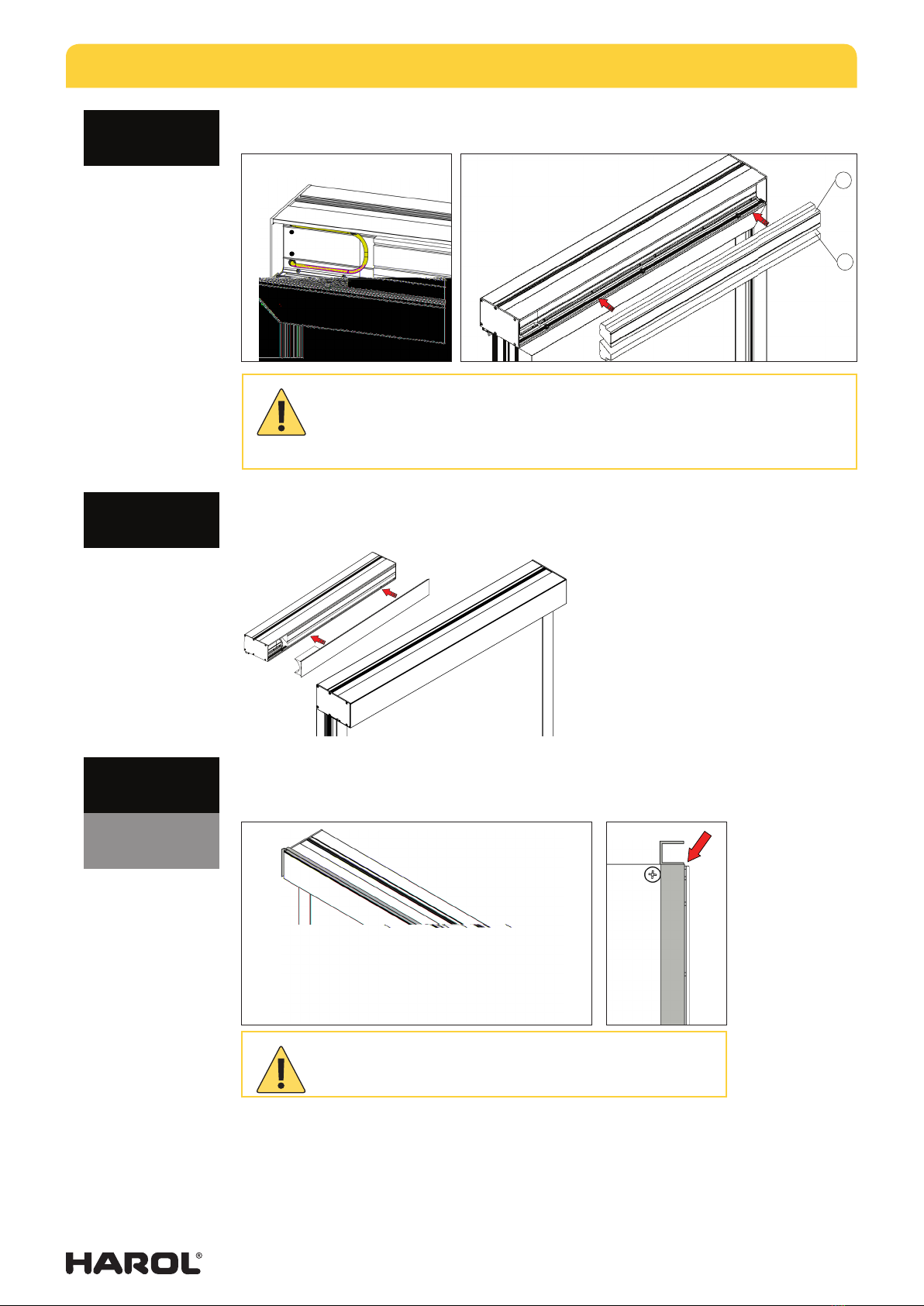 HAROL®