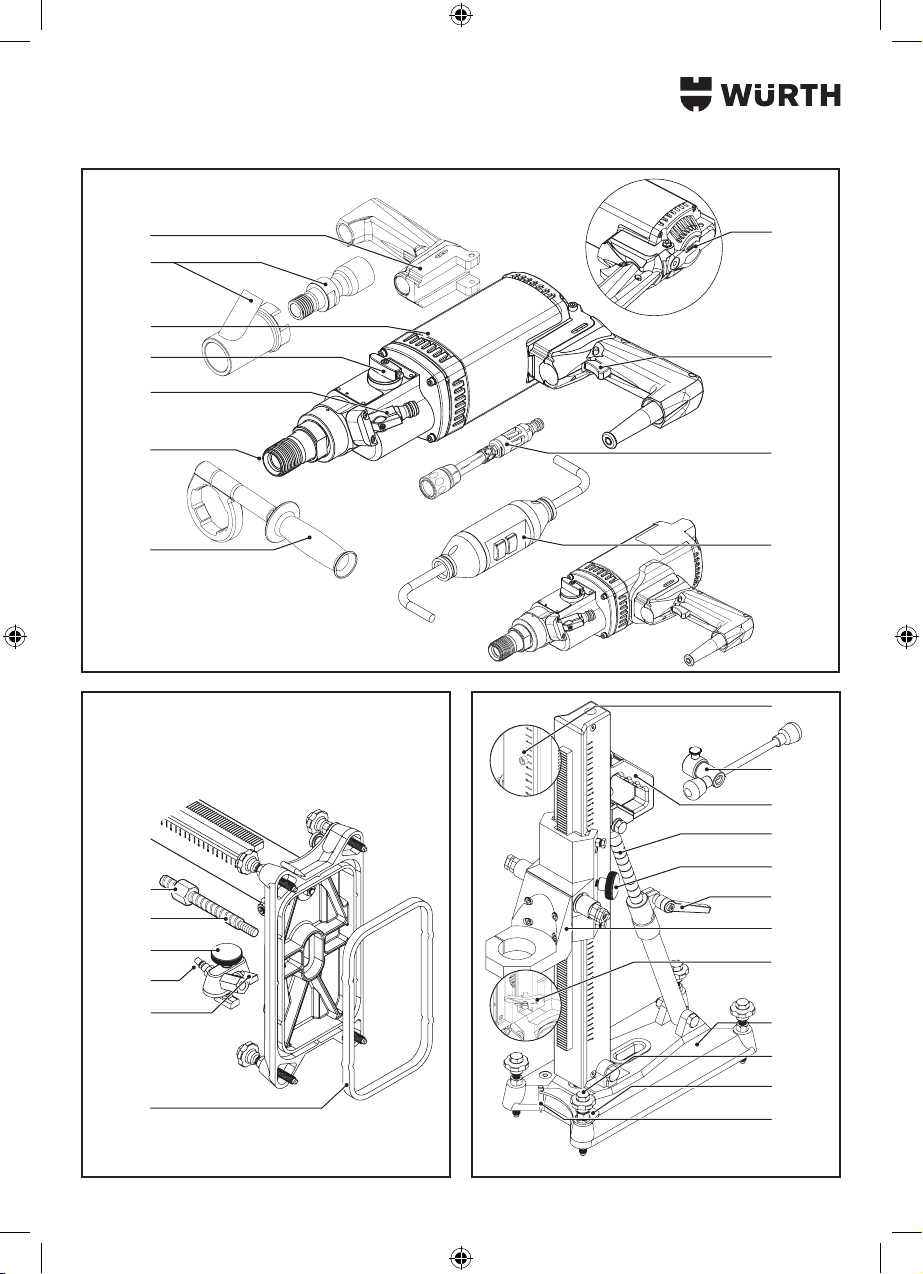 WÜRTH