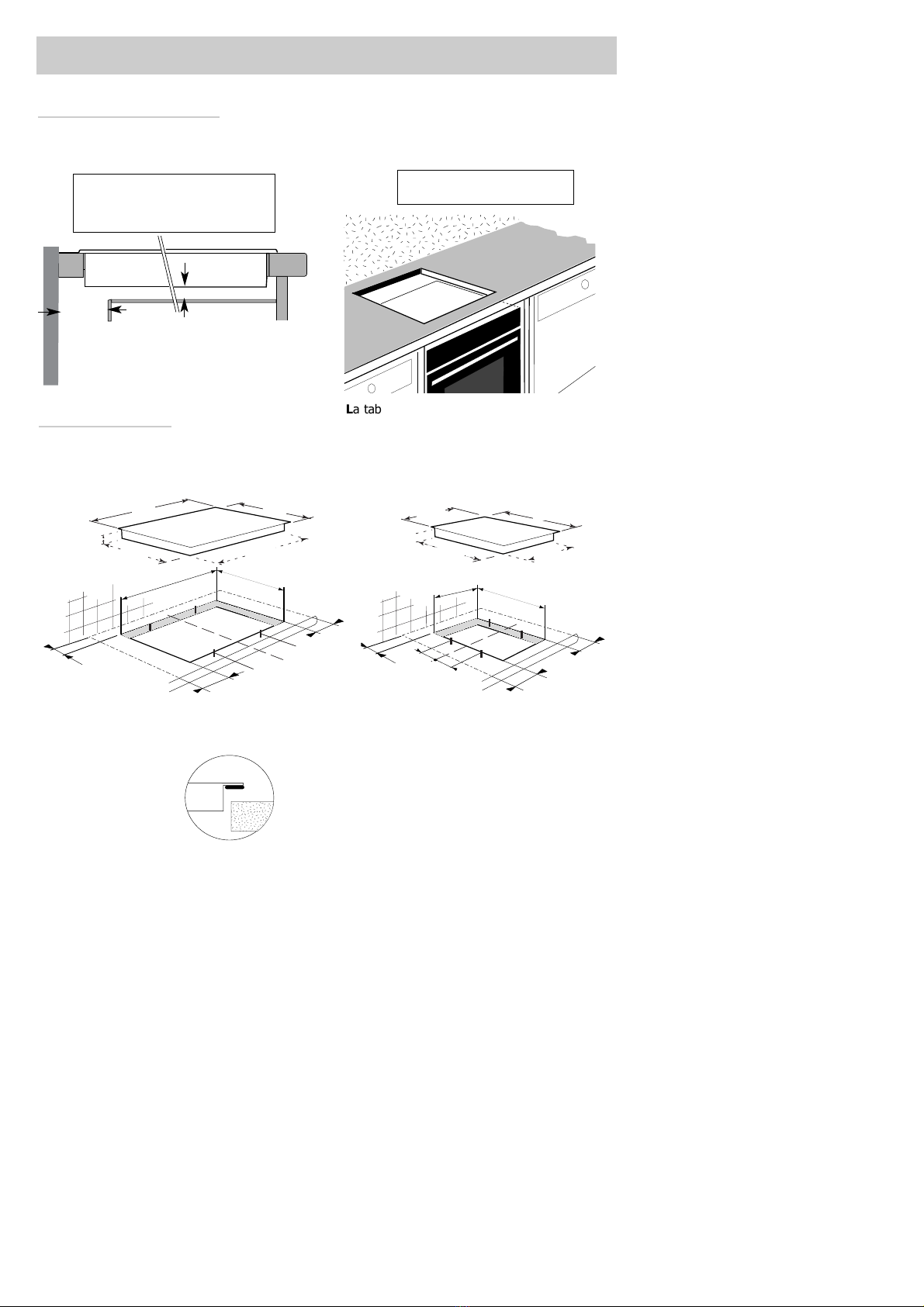 La tab