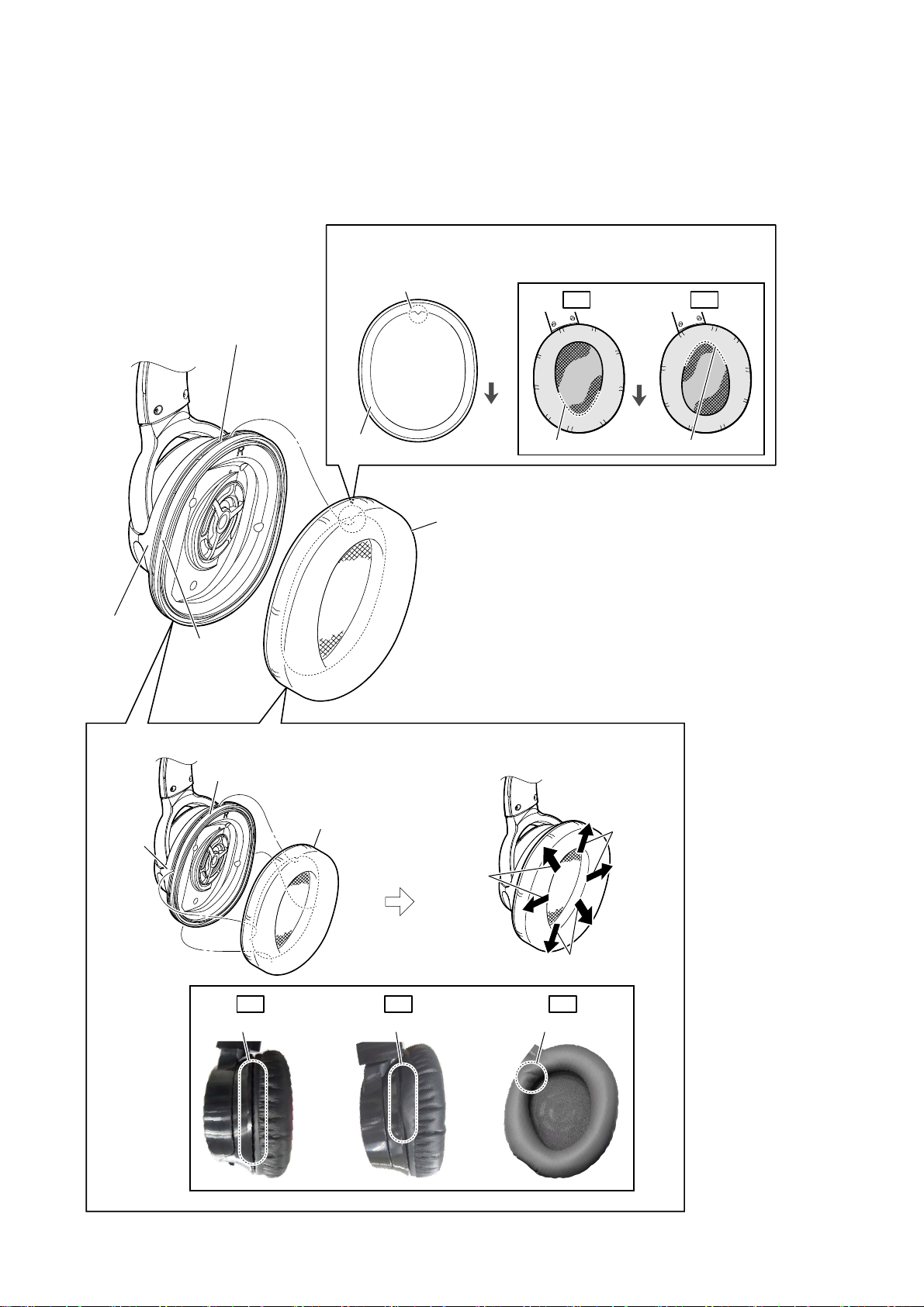 R

R