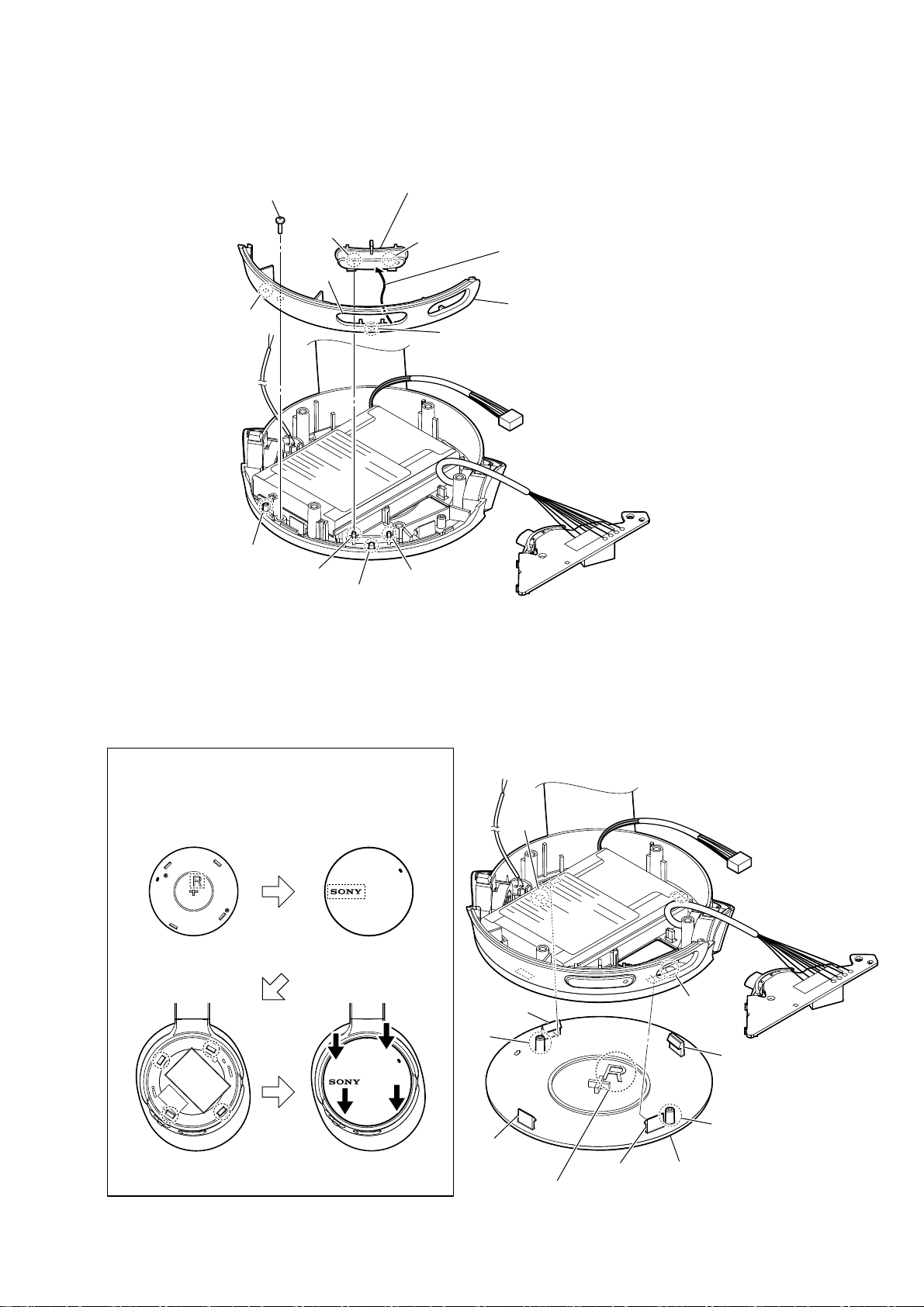 R

SONY

SONY

R