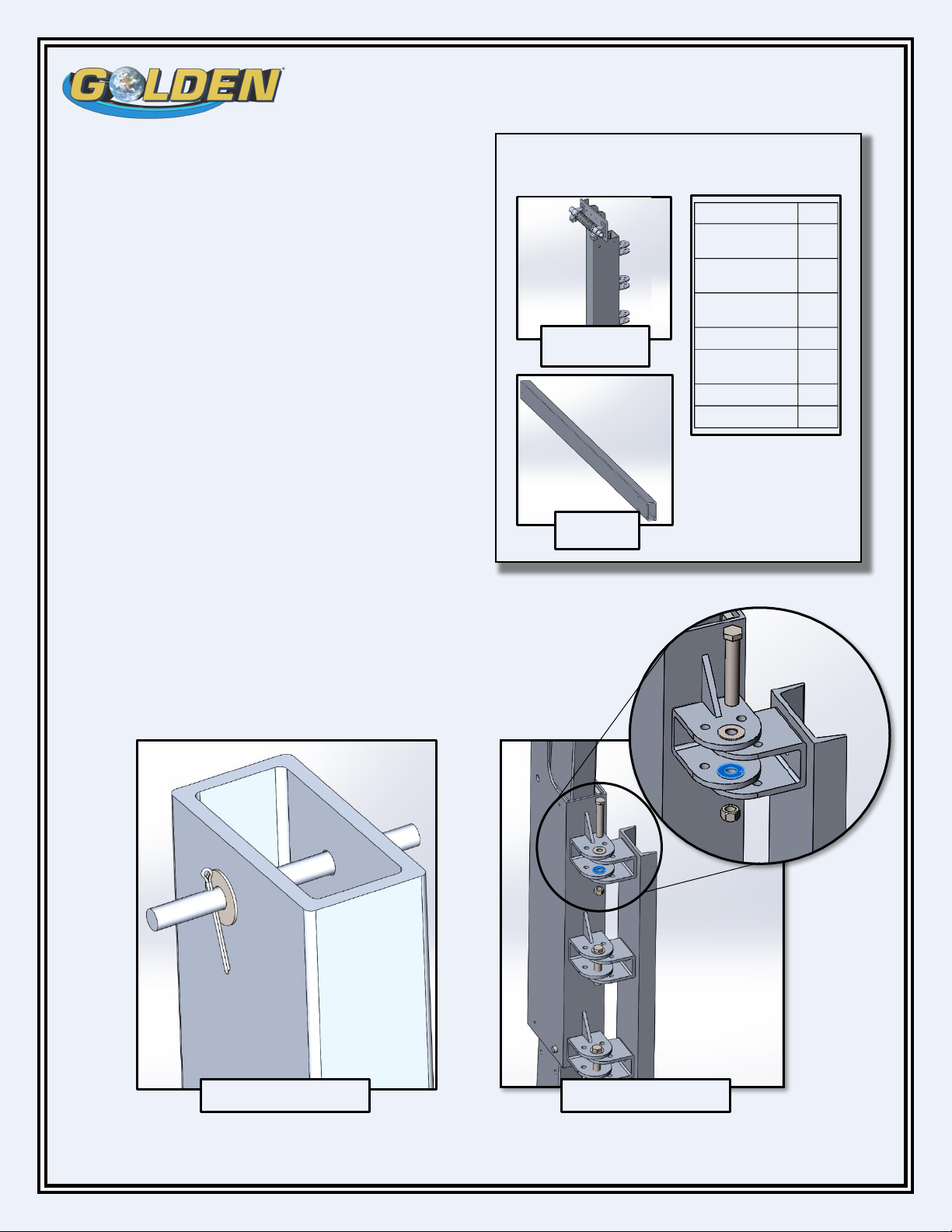 GOLDEN