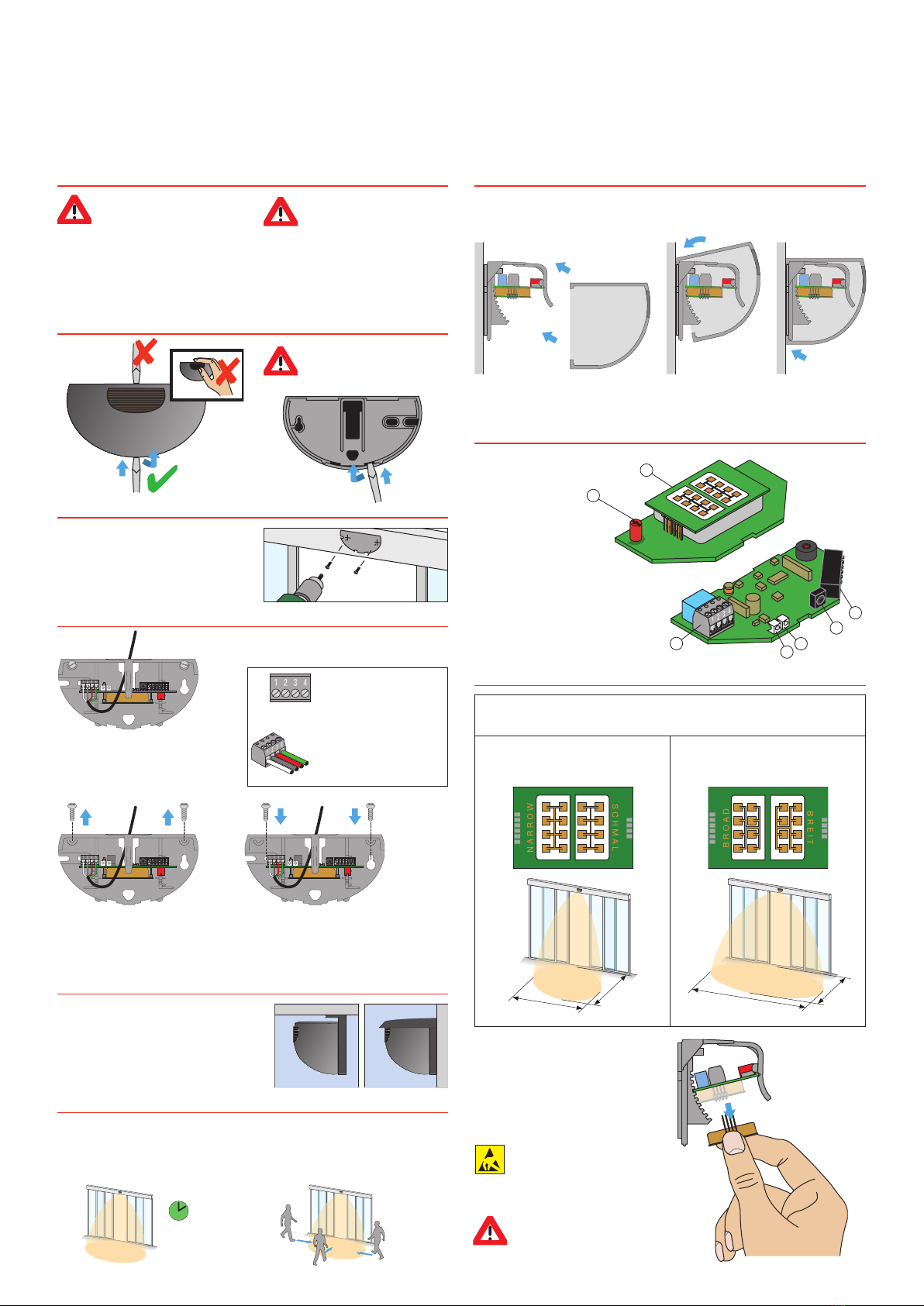 1 2 3 4

NARROW

SCHMAL

BROAD

BREIT