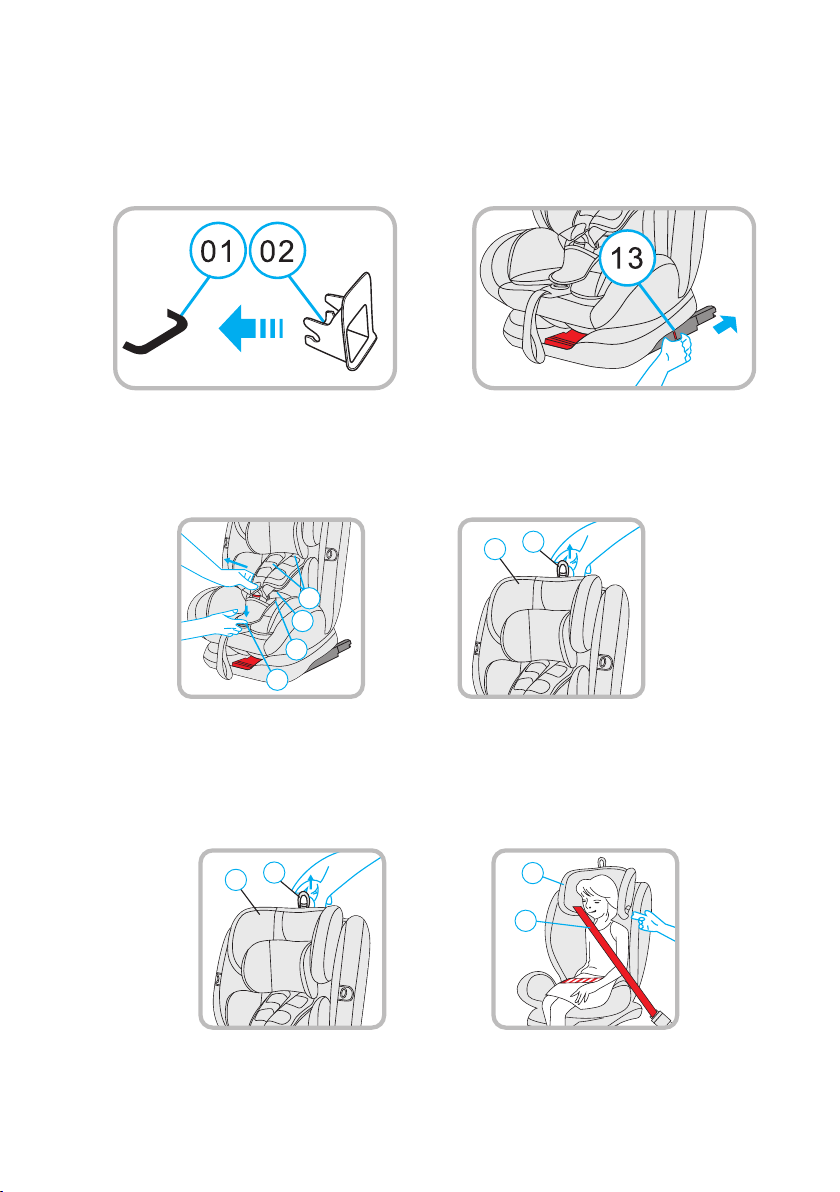 01 02

13