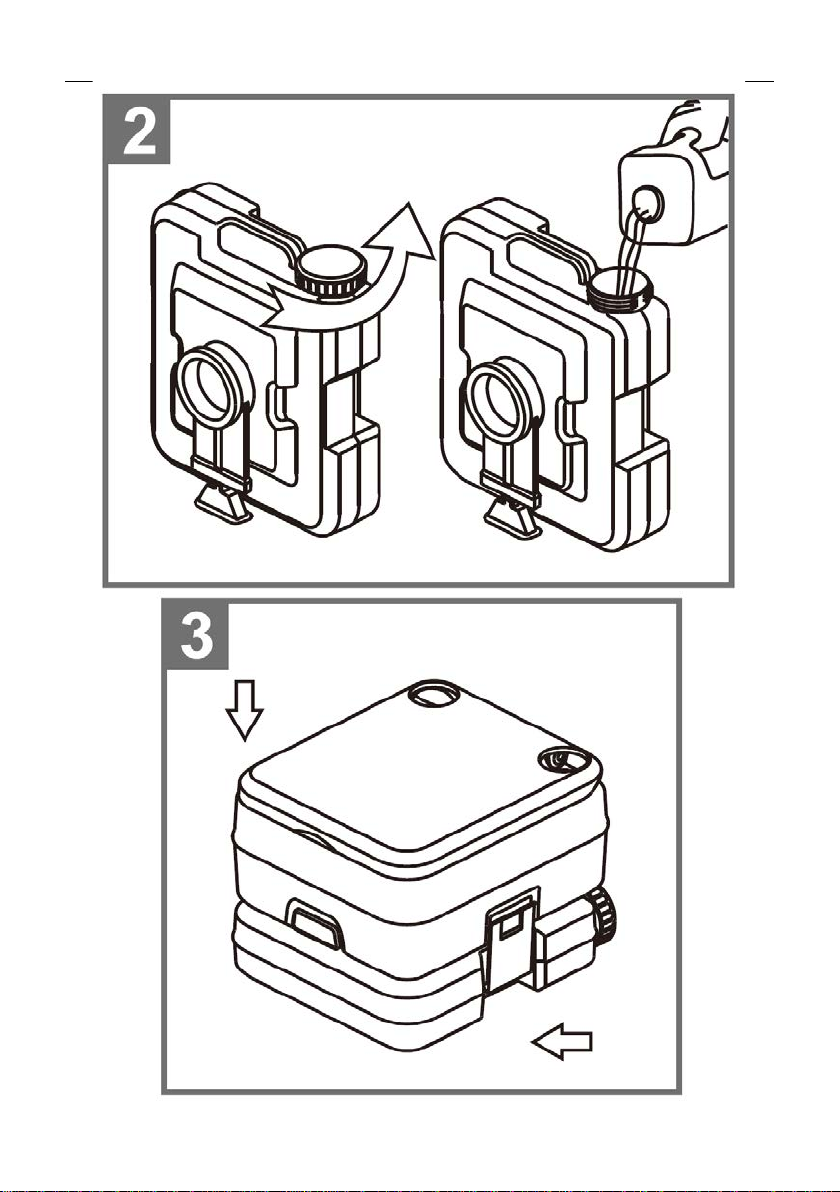 2

3