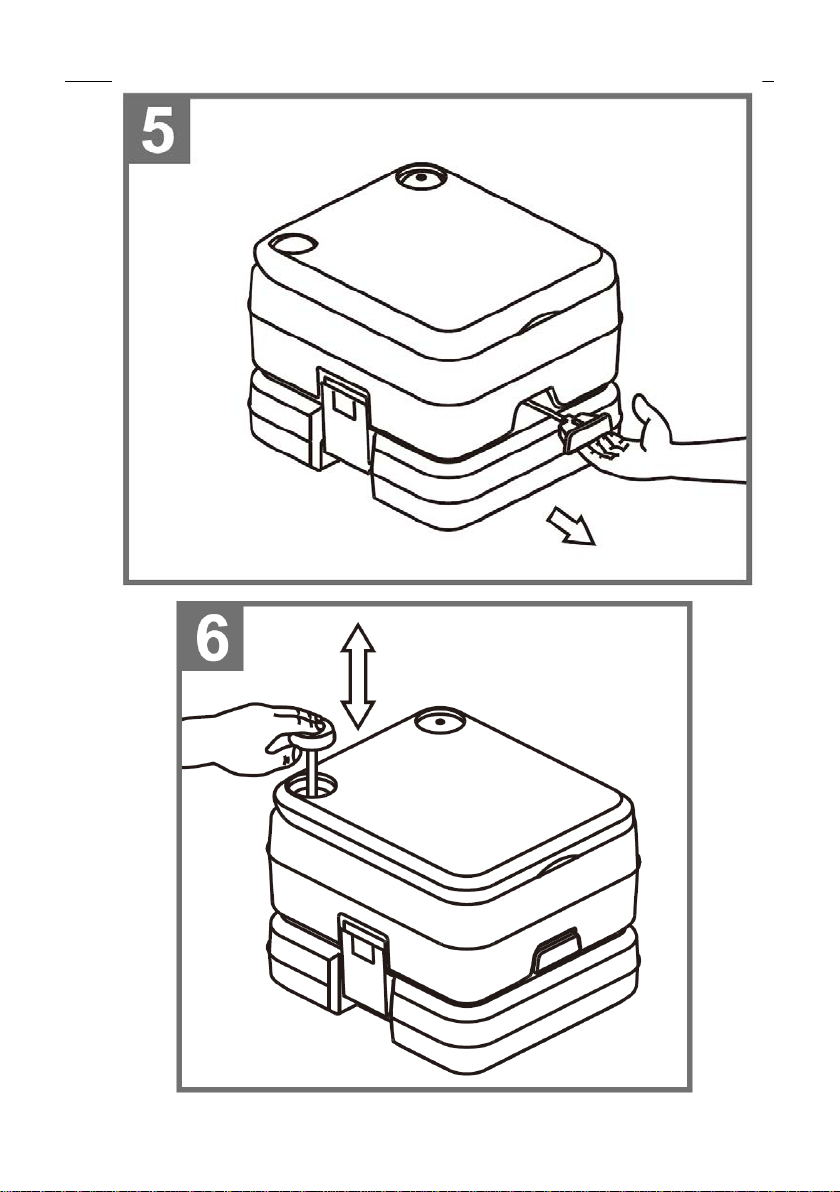 5

6