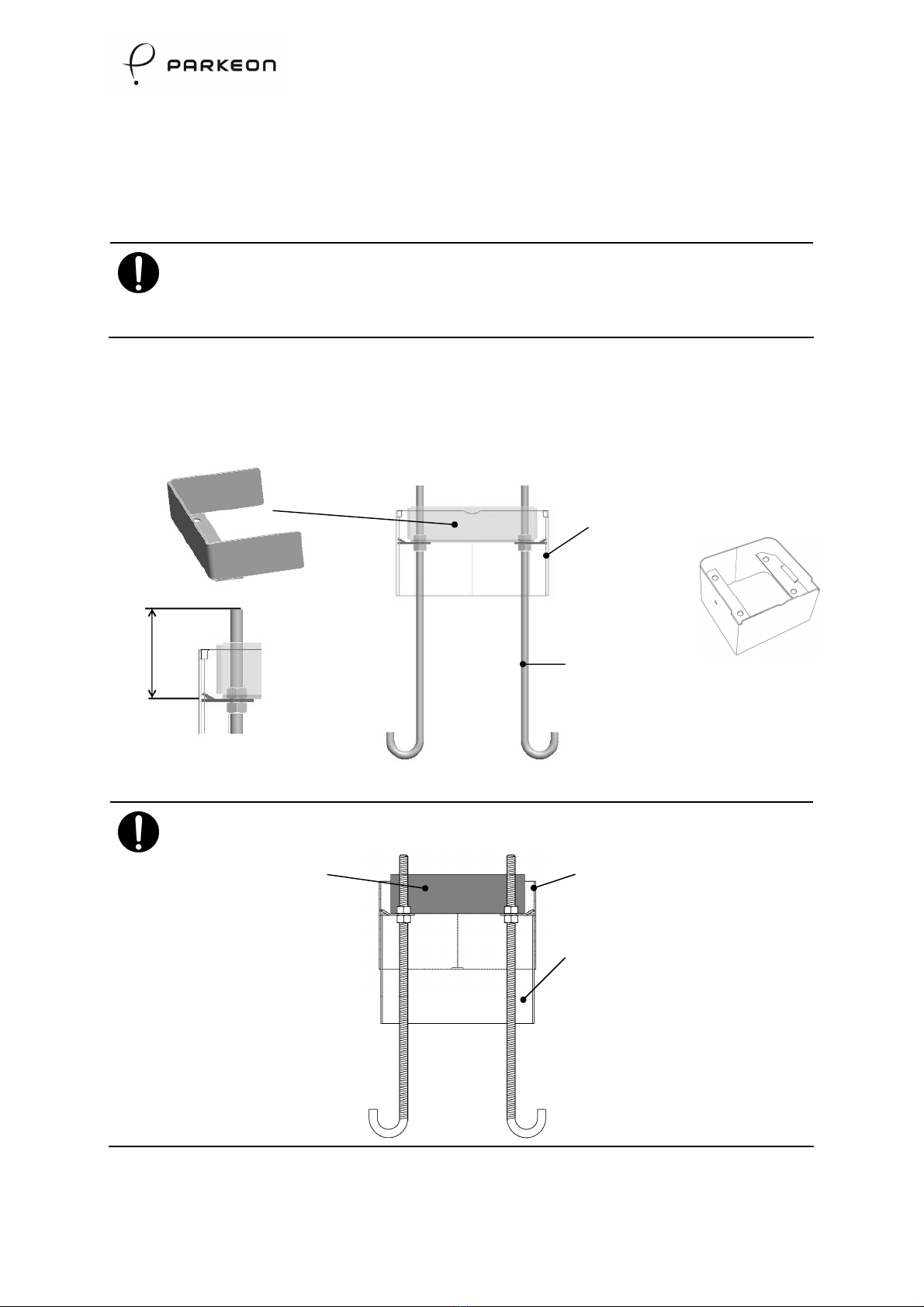 PARKEON