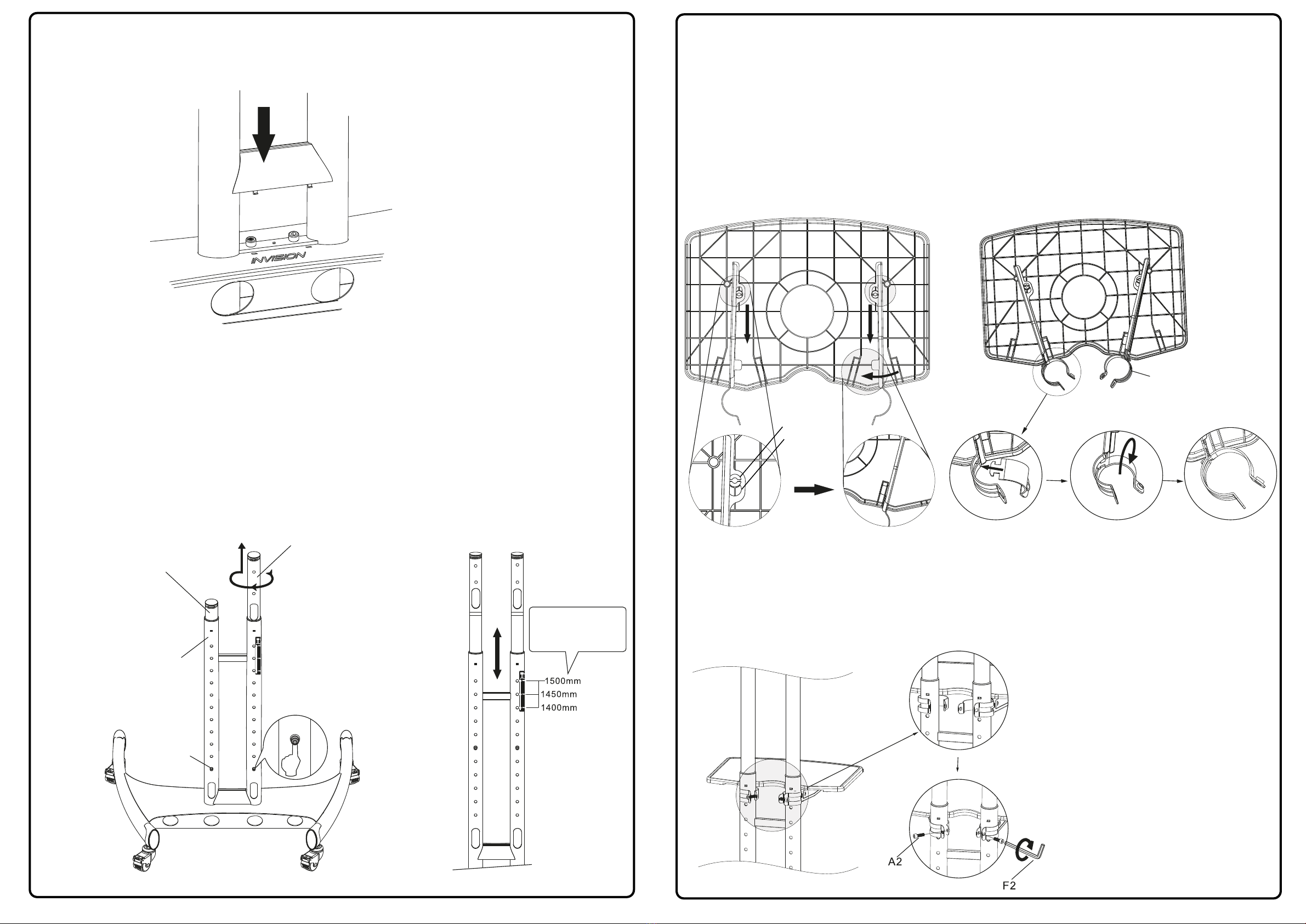 INVISION

1500mm
1450mm
1400mm

A2

F2