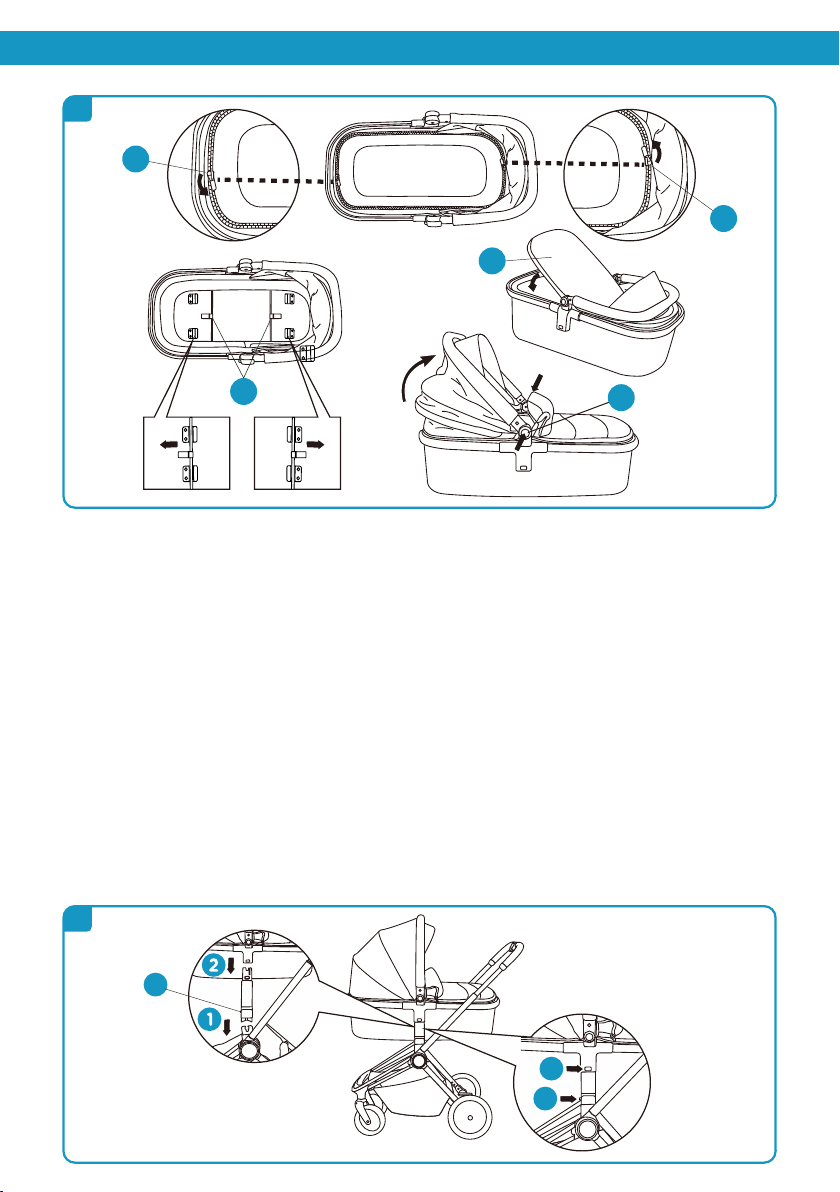 2

1