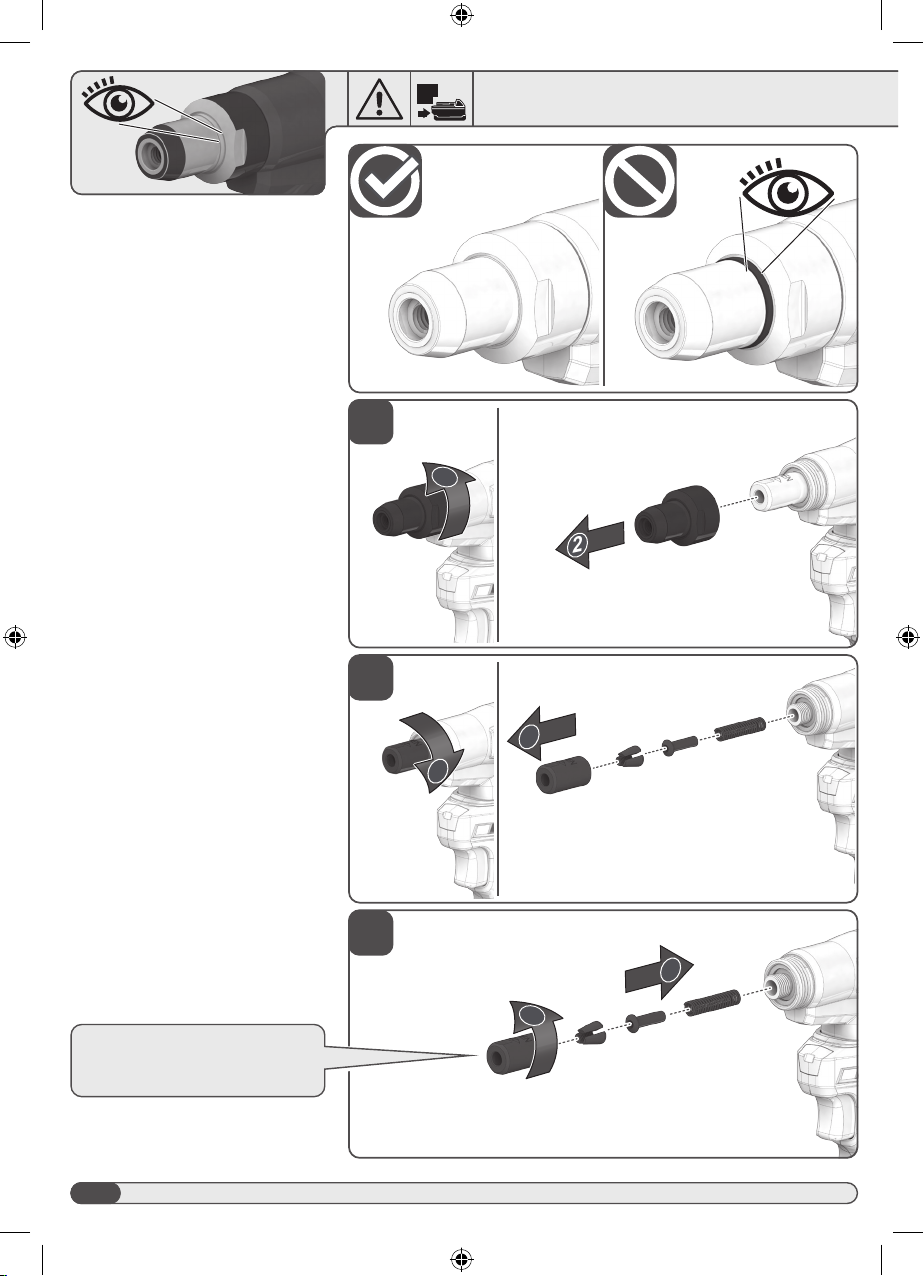 2