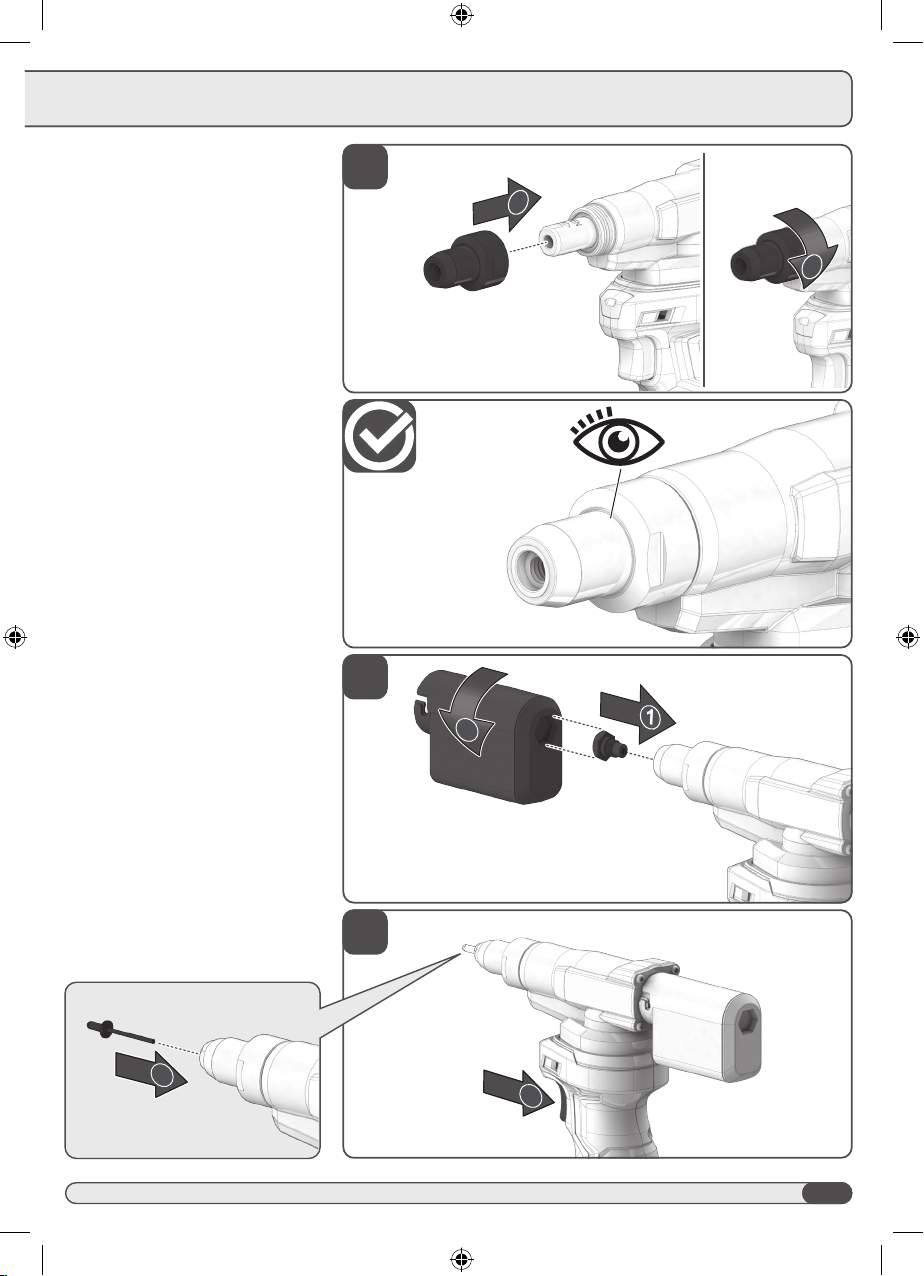 1