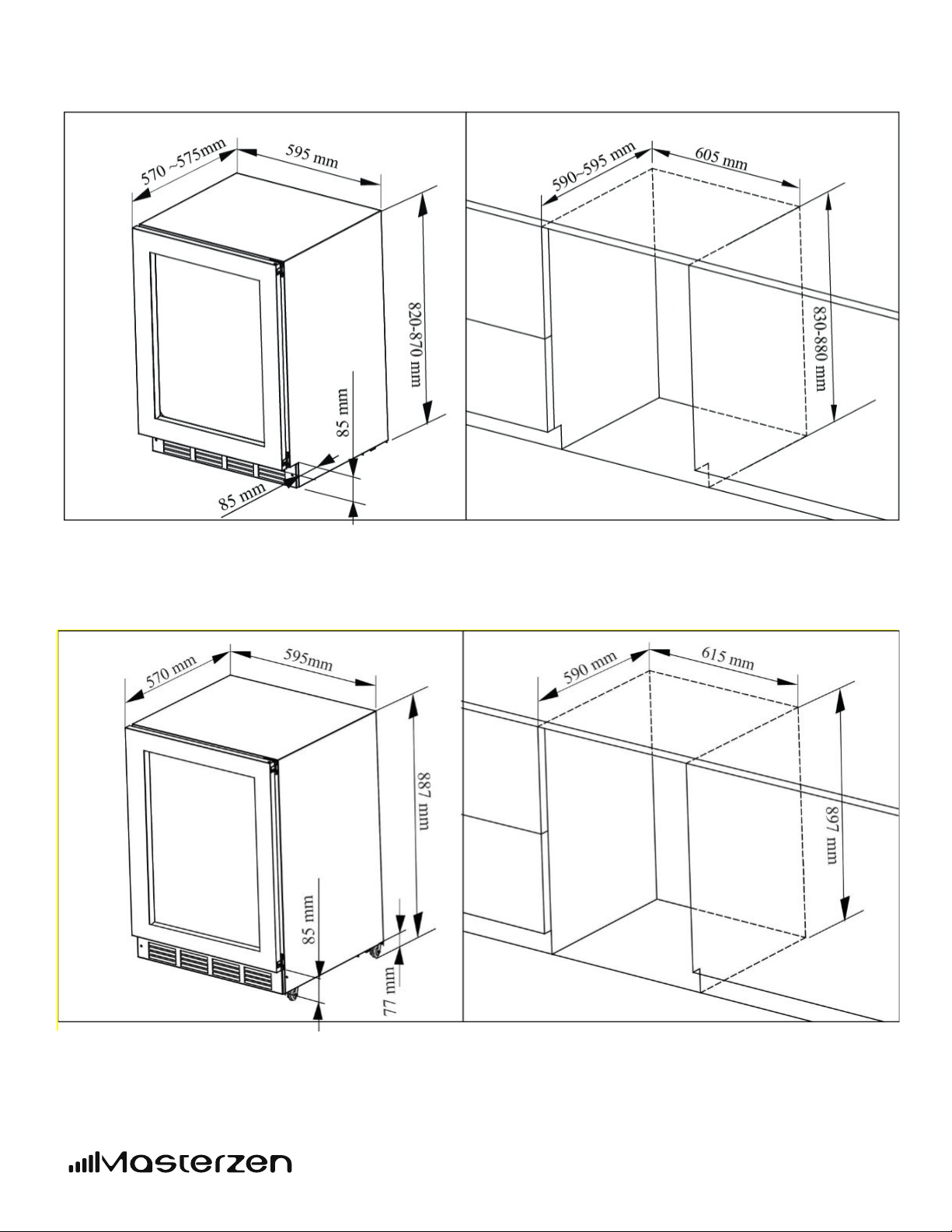 570 ~575mm
595 mm
820-870 mm
85 mm
85 mm
590~595 mm
605 mm
830-880 mm

570 mm
595mm
887 mm
85 mm
77 mm
590 mm
615 mm
897 mm

Masterzen