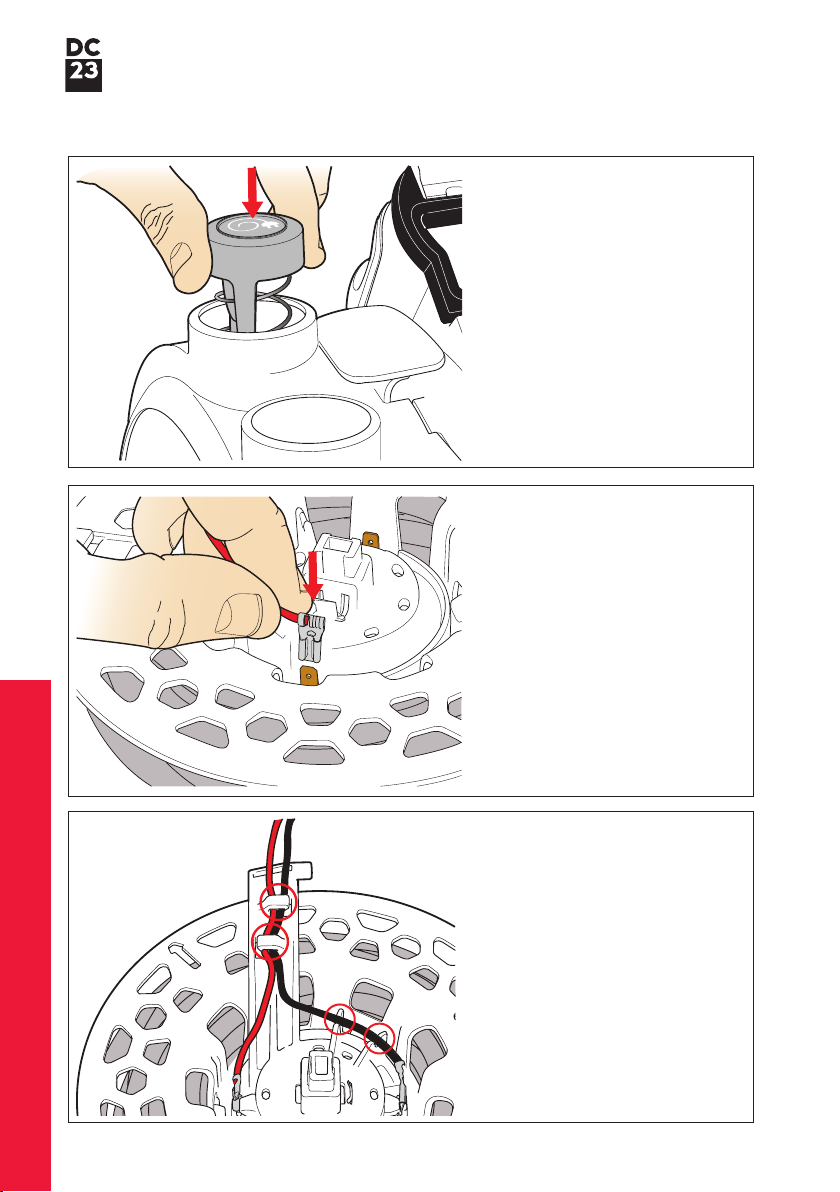 DC
23