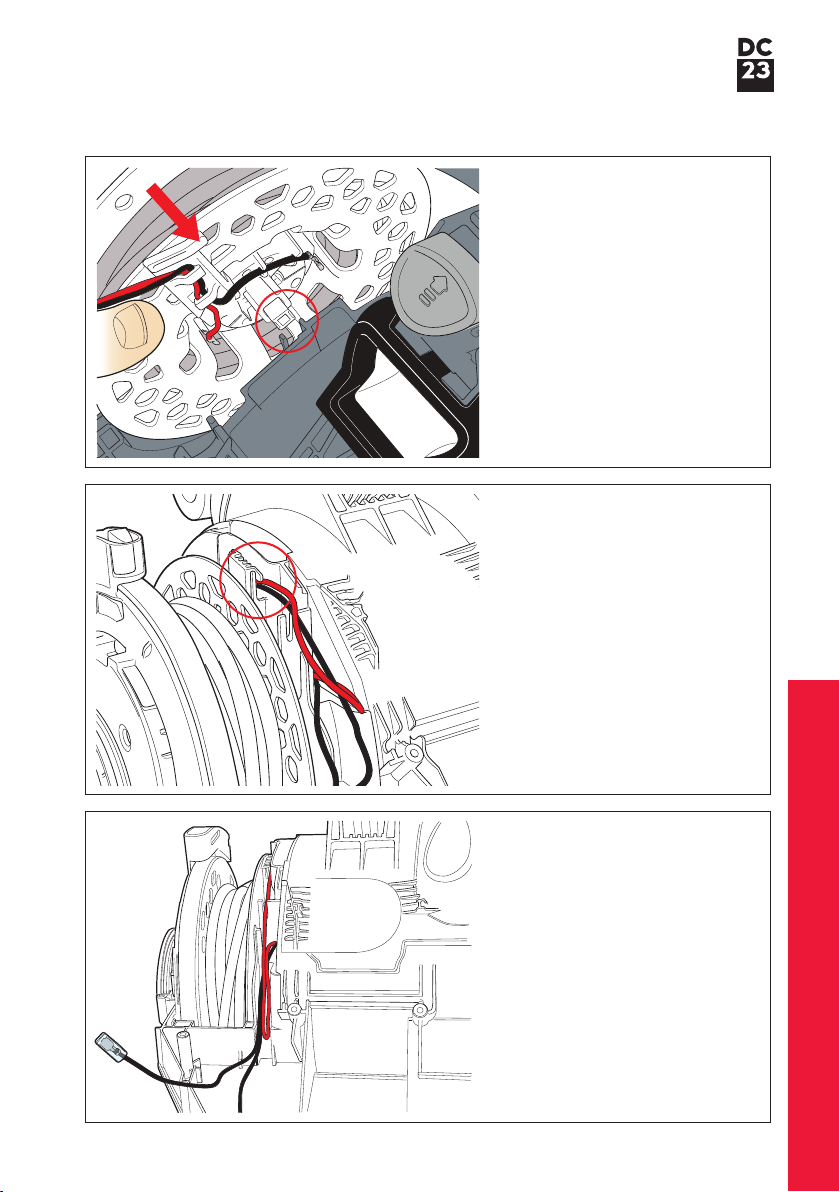 DC
23