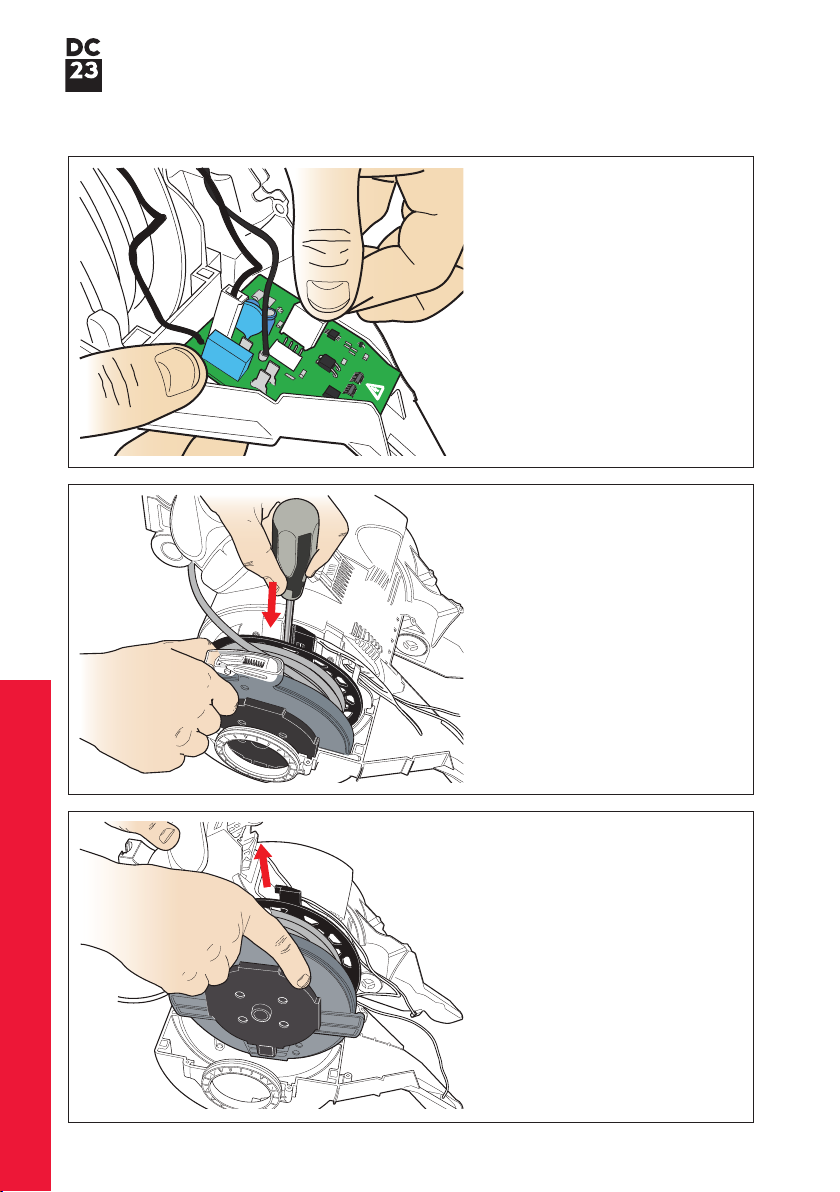 DC
23