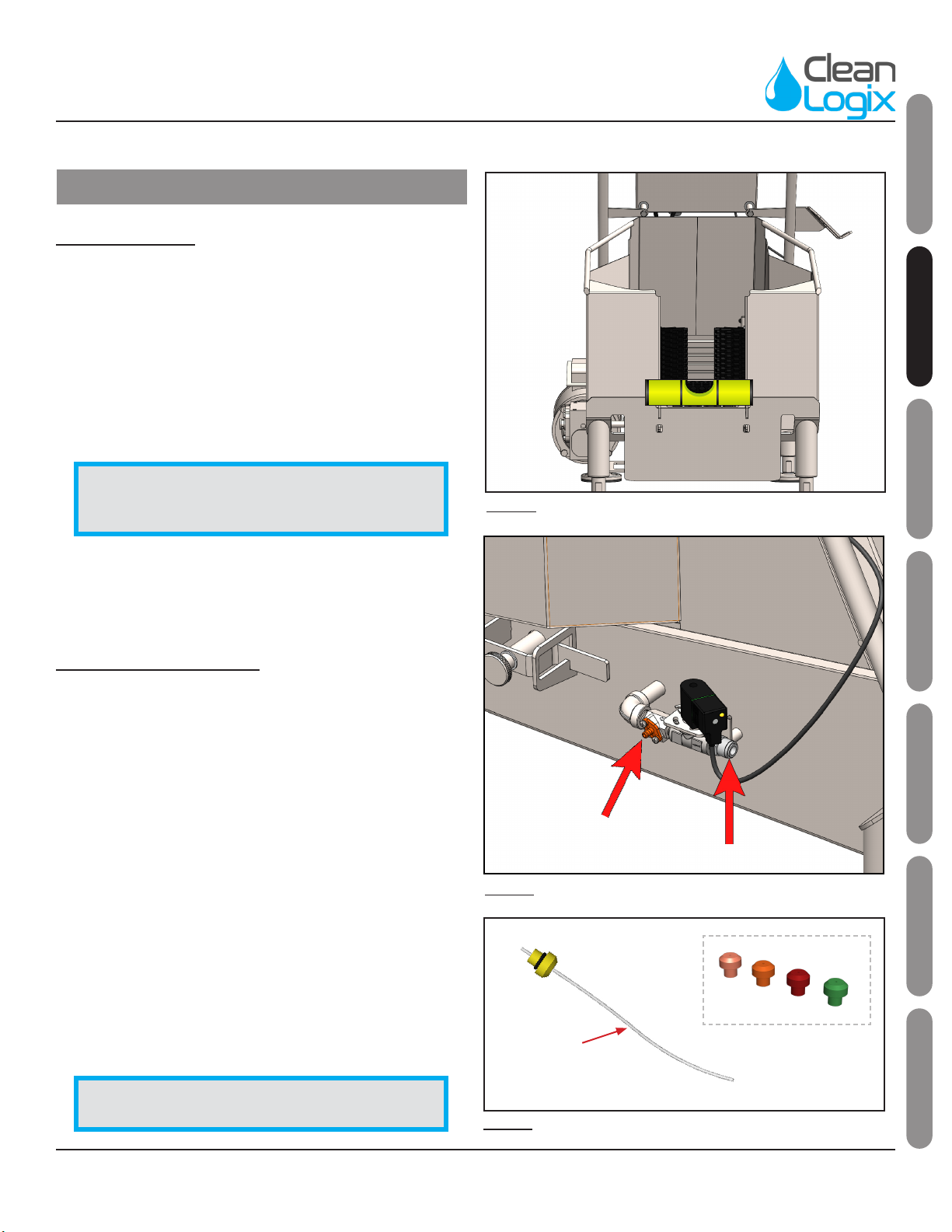 Clean Logix