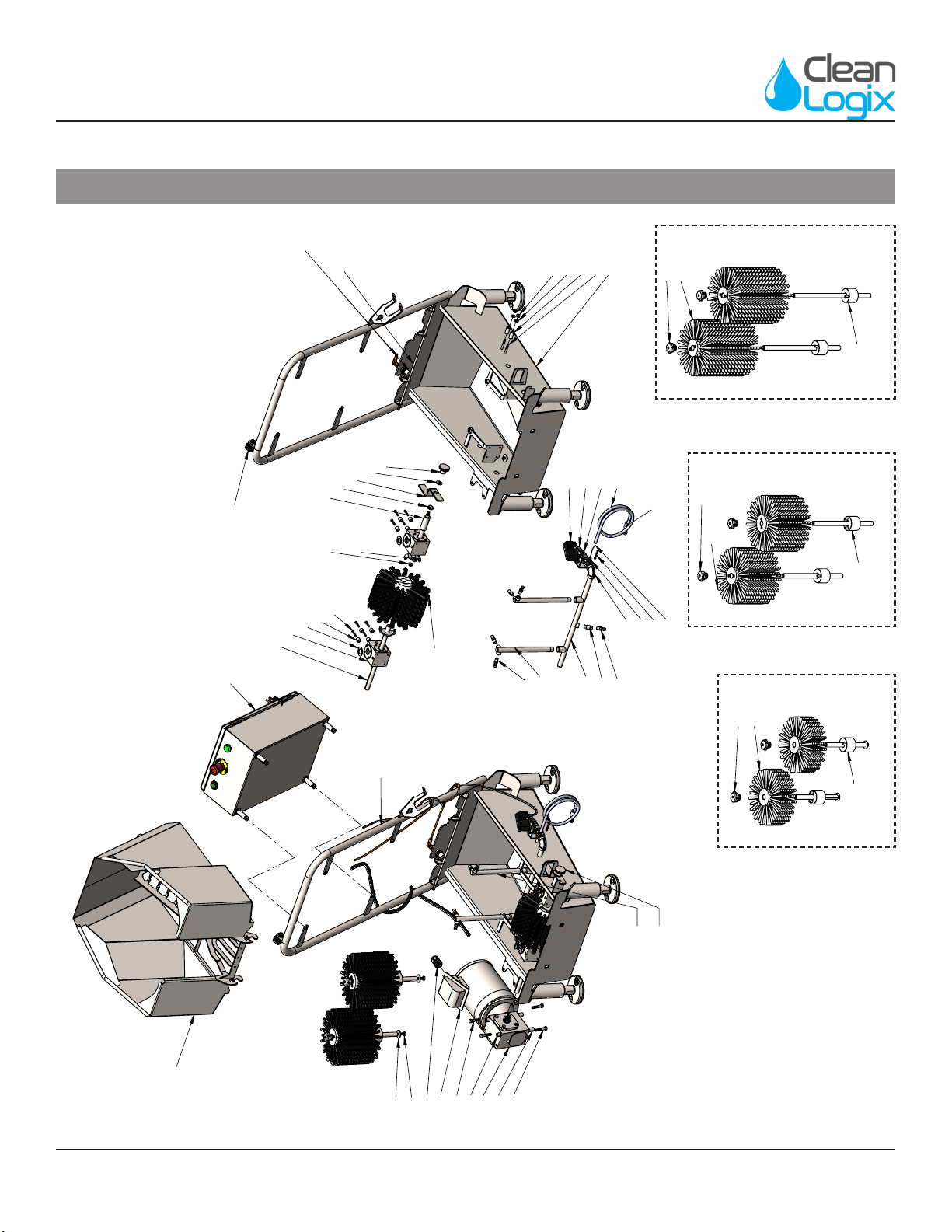 Clean Logix