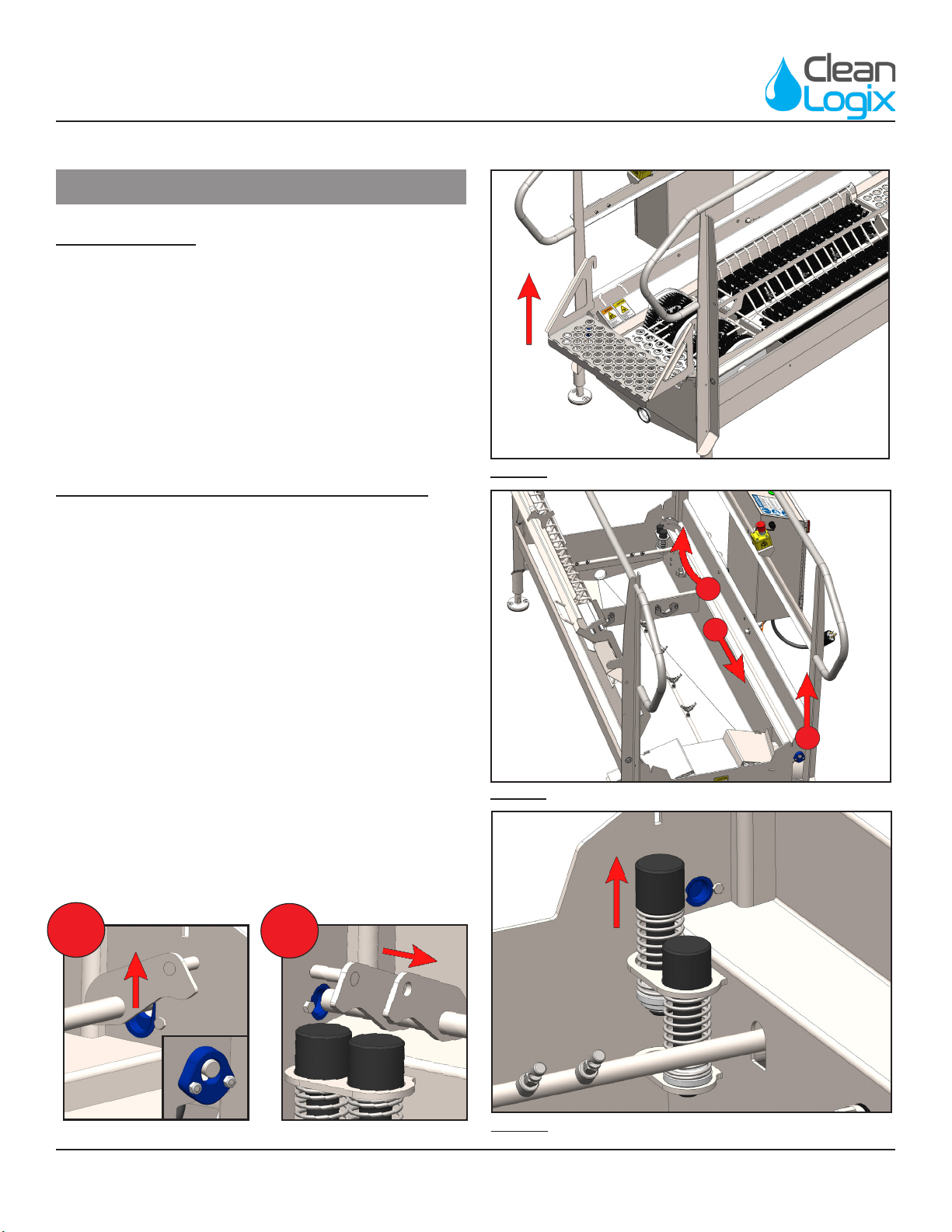 Clean Logix