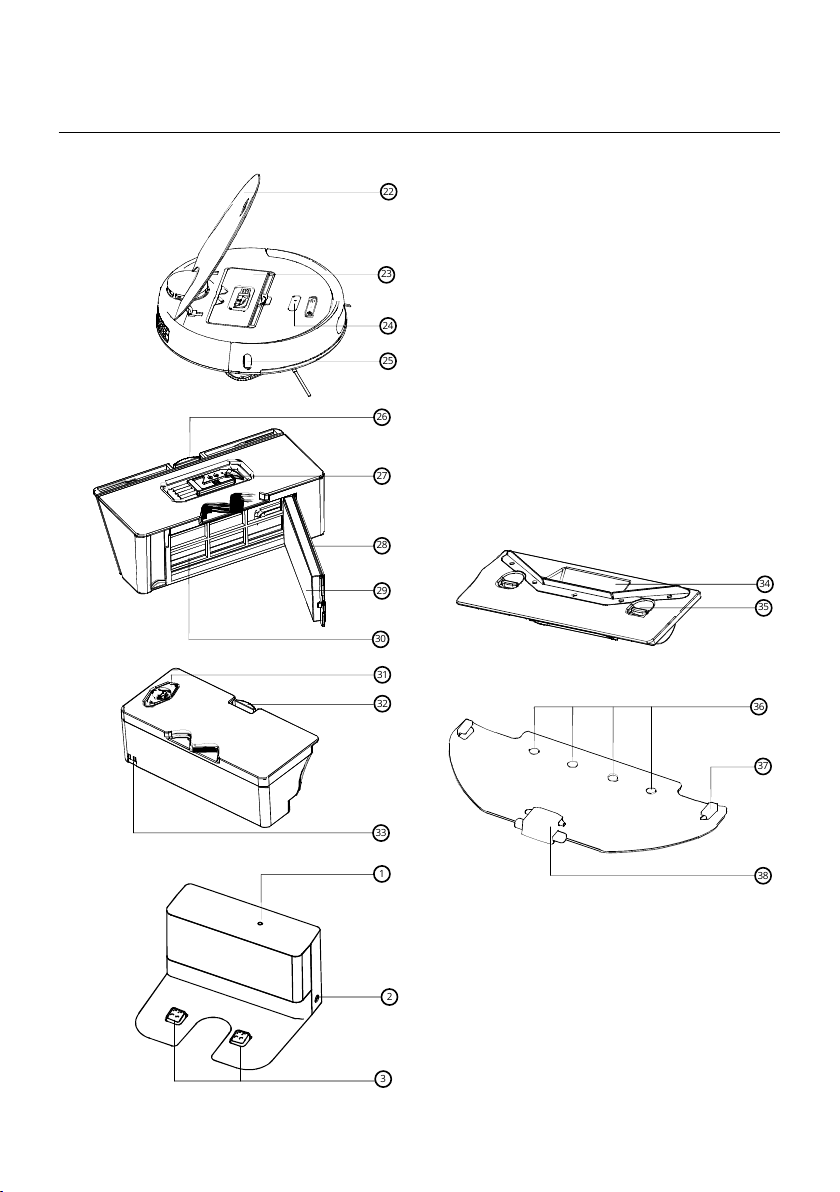 22
23
24
25
26
27
28
29
30
31
32
33
1
2
3
34
35
36
37
38