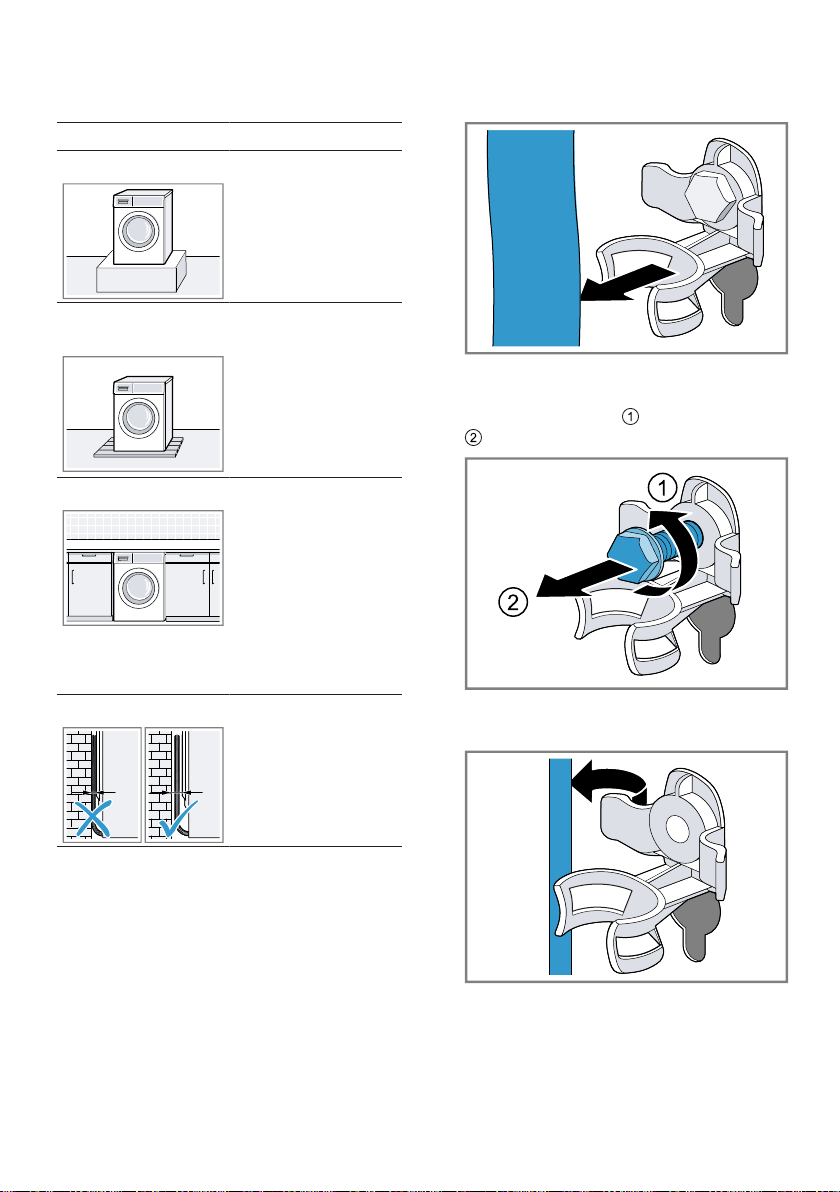 1

2

1

2