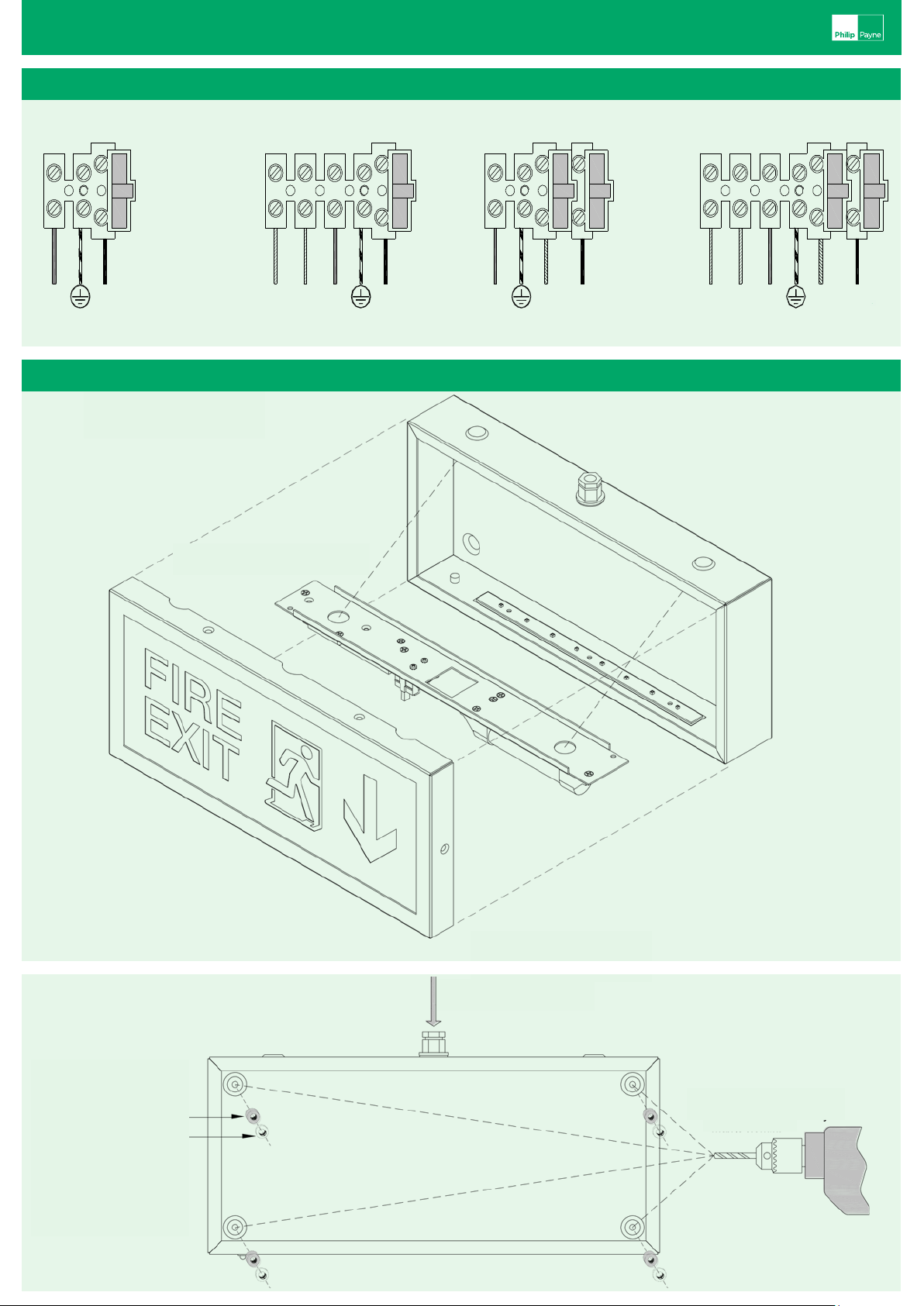 Philip Payne

FIRE EXIT