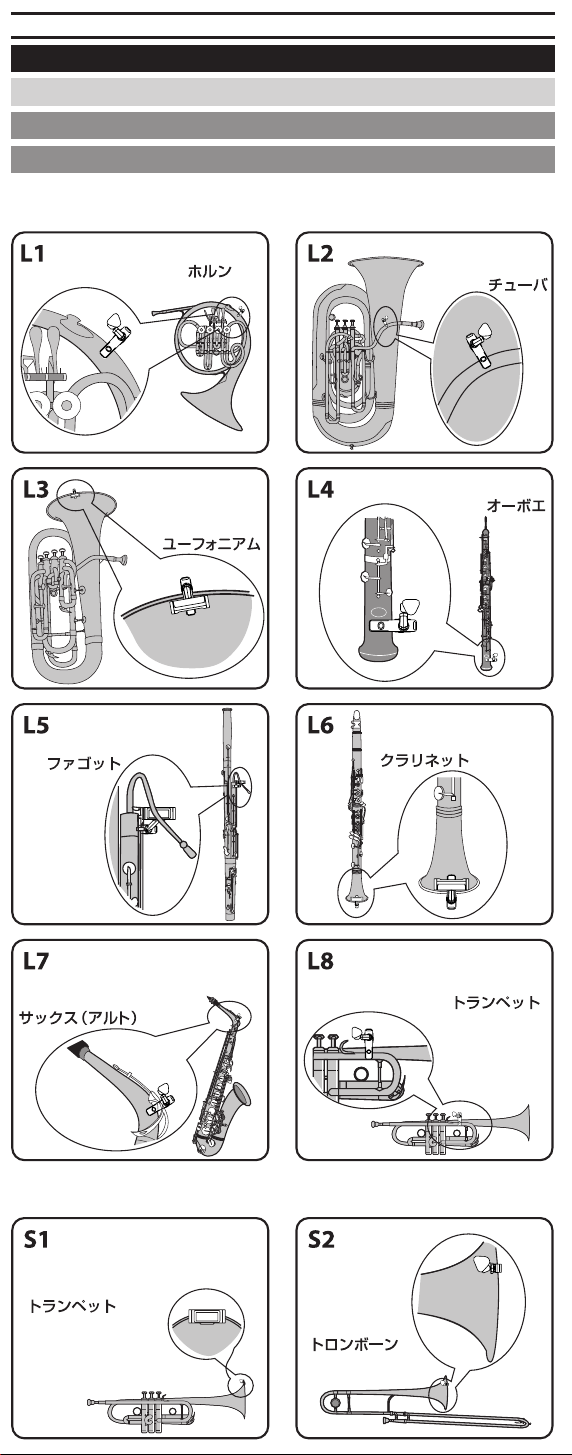 L1

ホルン

L2

チューバ

L3

ユーフォニアム

L4

オーボエ

L5

ファゴット

L6

クラリネット

L7

サックス（アルト）

L8

トランペット

S1

トランペット

S2

トロンボーン