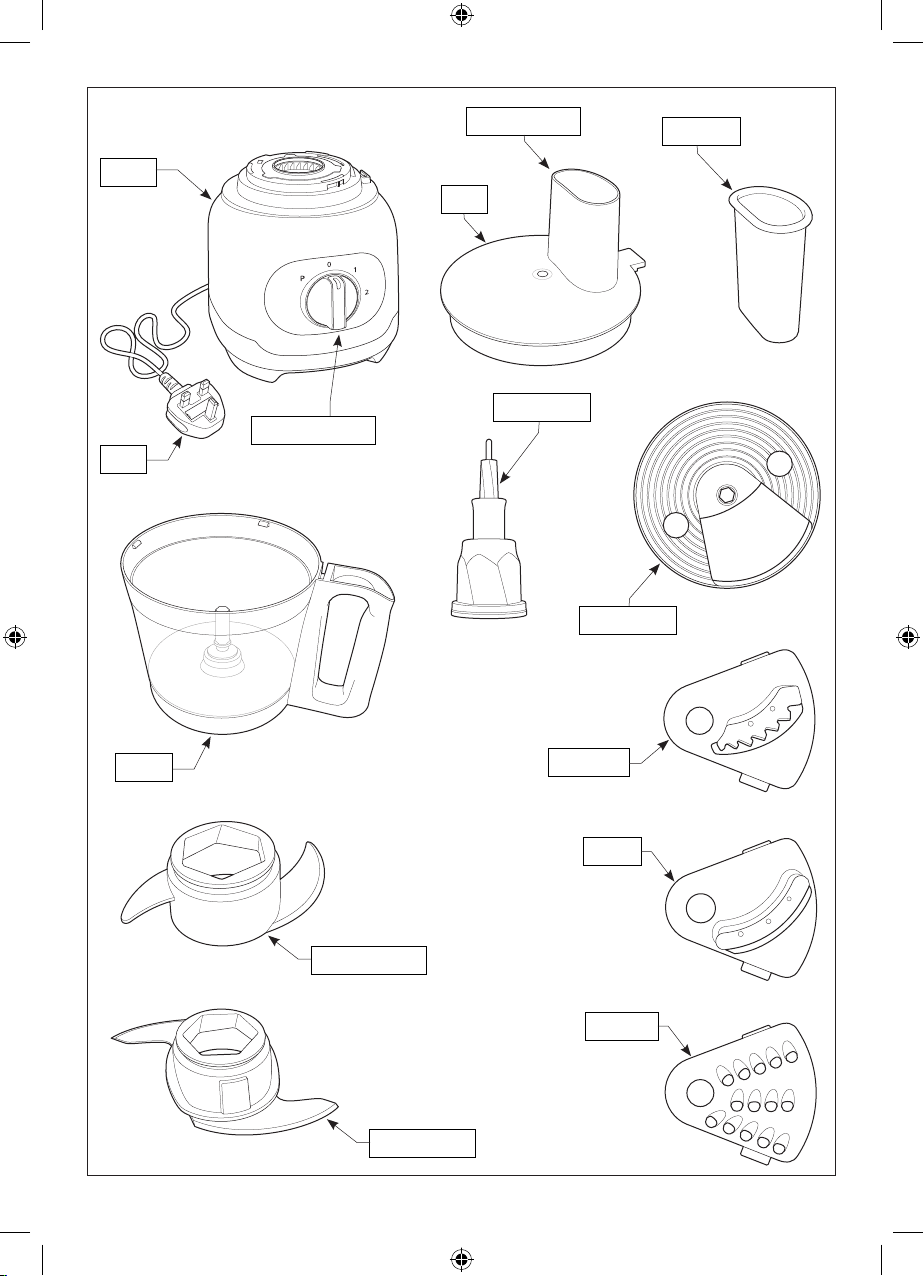 P
0
1
2