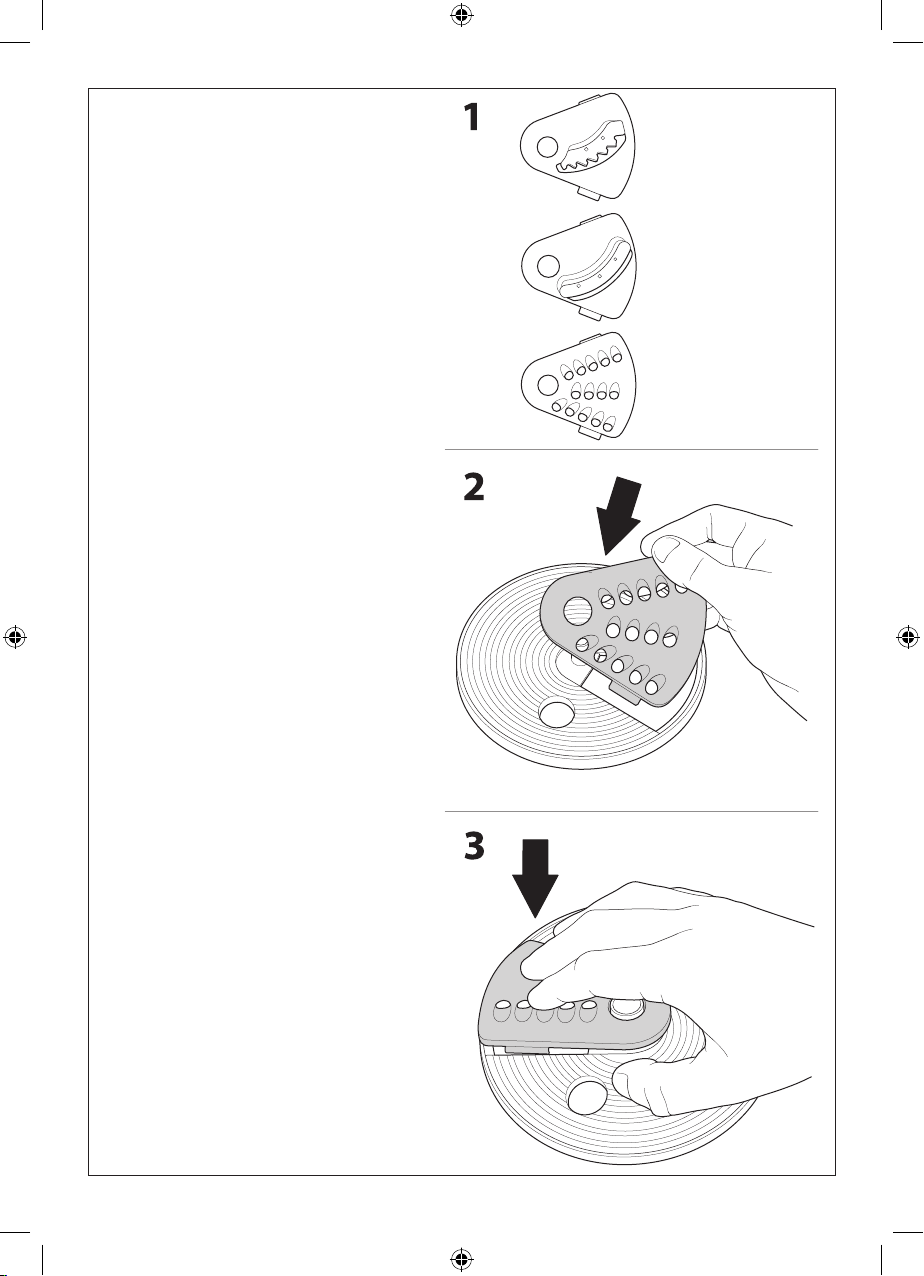 1

2

3